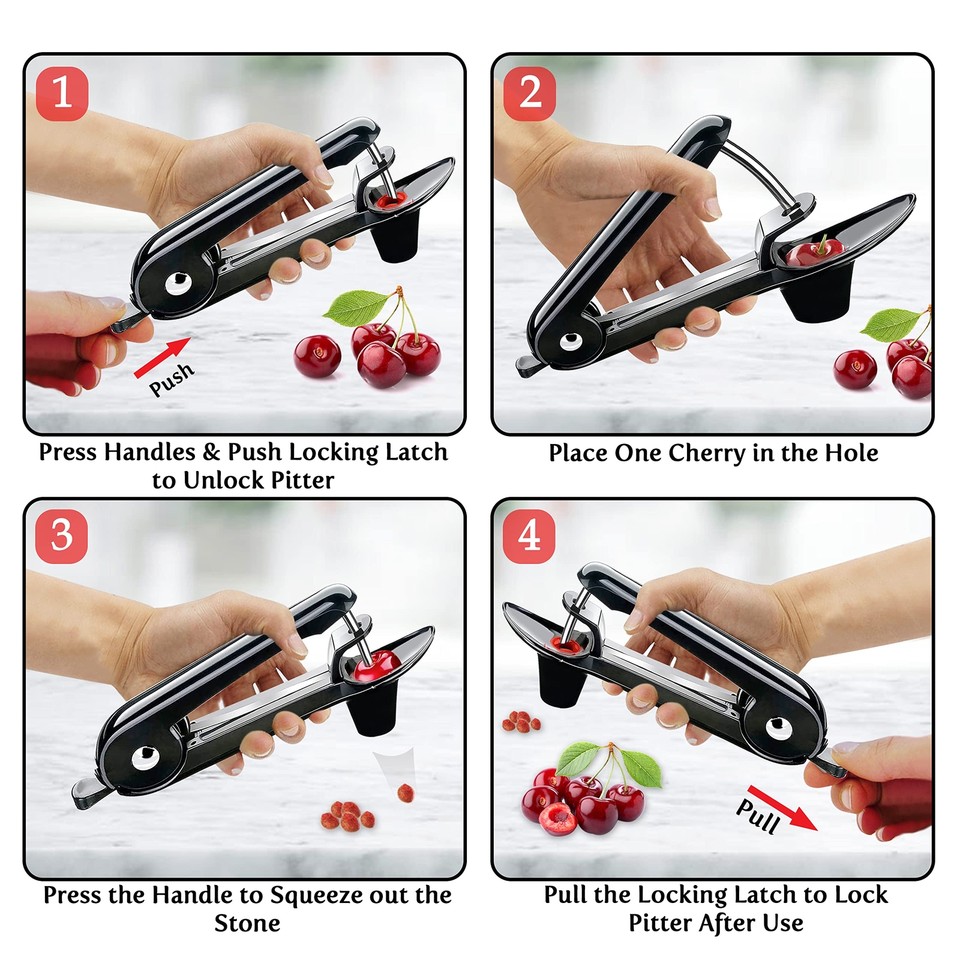 1

Push

Press Handles & Push Locking Latch to Unlock Pitter

2

Place One Cherry in the Hole

3

Press the Handle to Squeeze out the Stone

4

Pull

Pull the Locking Latch to Lock Pitter After Use