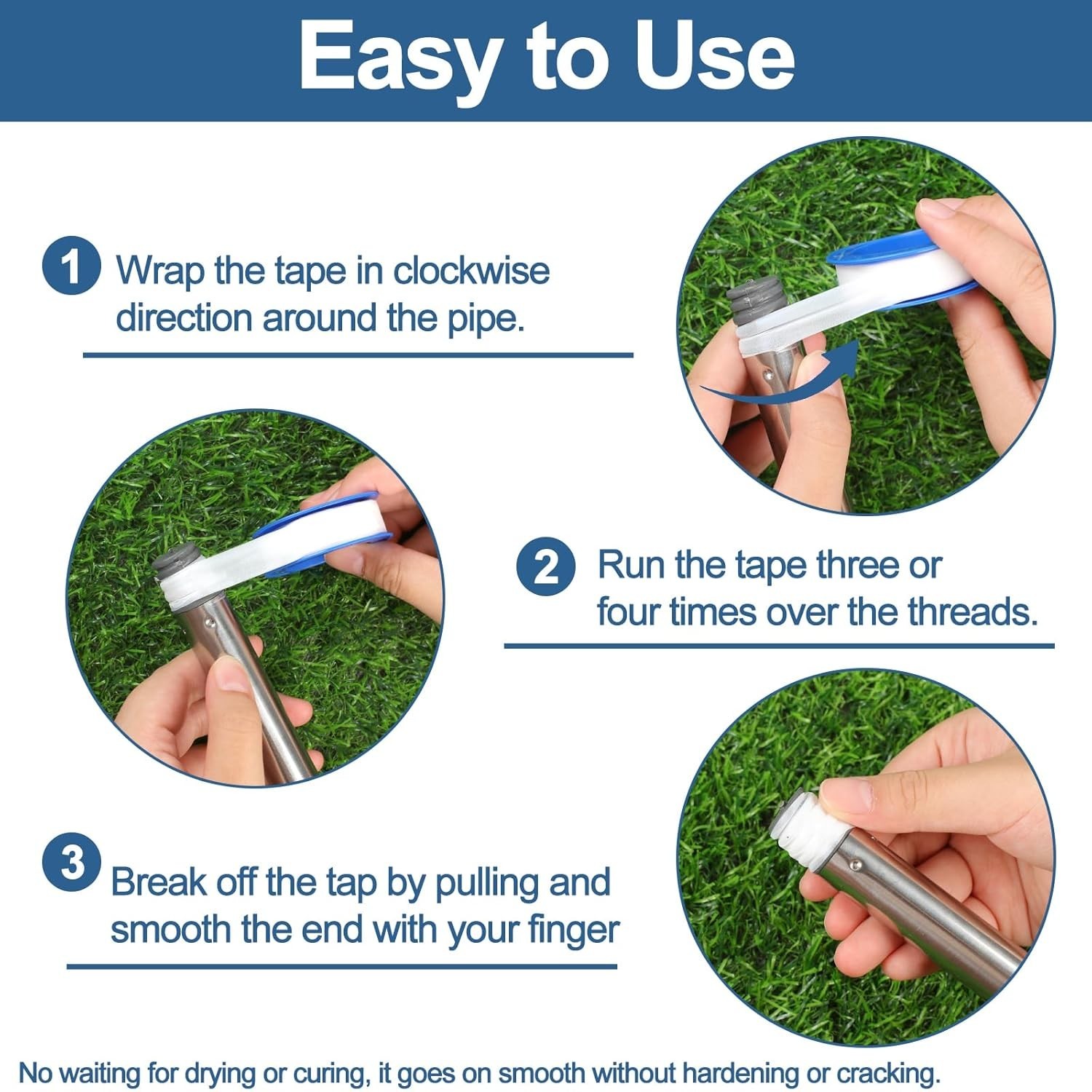 Easy to Use

1 Wrap the tape in clockwise direction around the pipe.

2 Run the tape three or four times over the threads.

3 Break off the tap by pulling and smooth the end with your finger

No waiting for drying or curing, it goes on smooth without hardening or cracking.