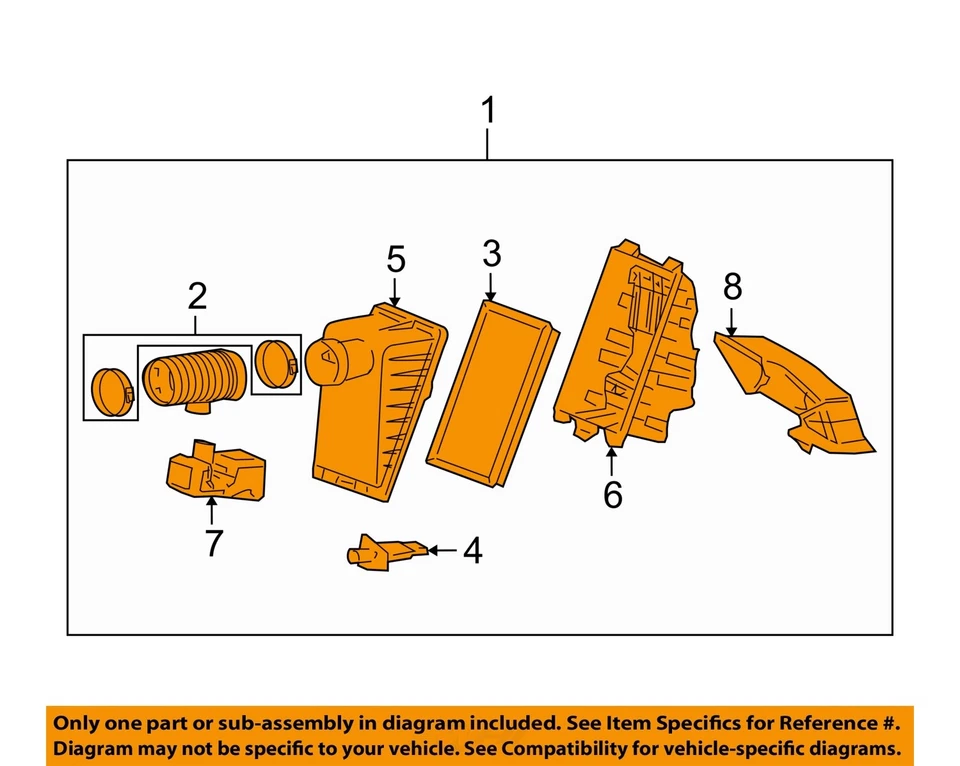 1

2

5

3

8

6

7

4

Only one part or sub-assembly in diagram included. See Item Specifics for Reference #. Diagram may not be specific to your vehicle. See Compatibility for vehicle-specific diagrams.