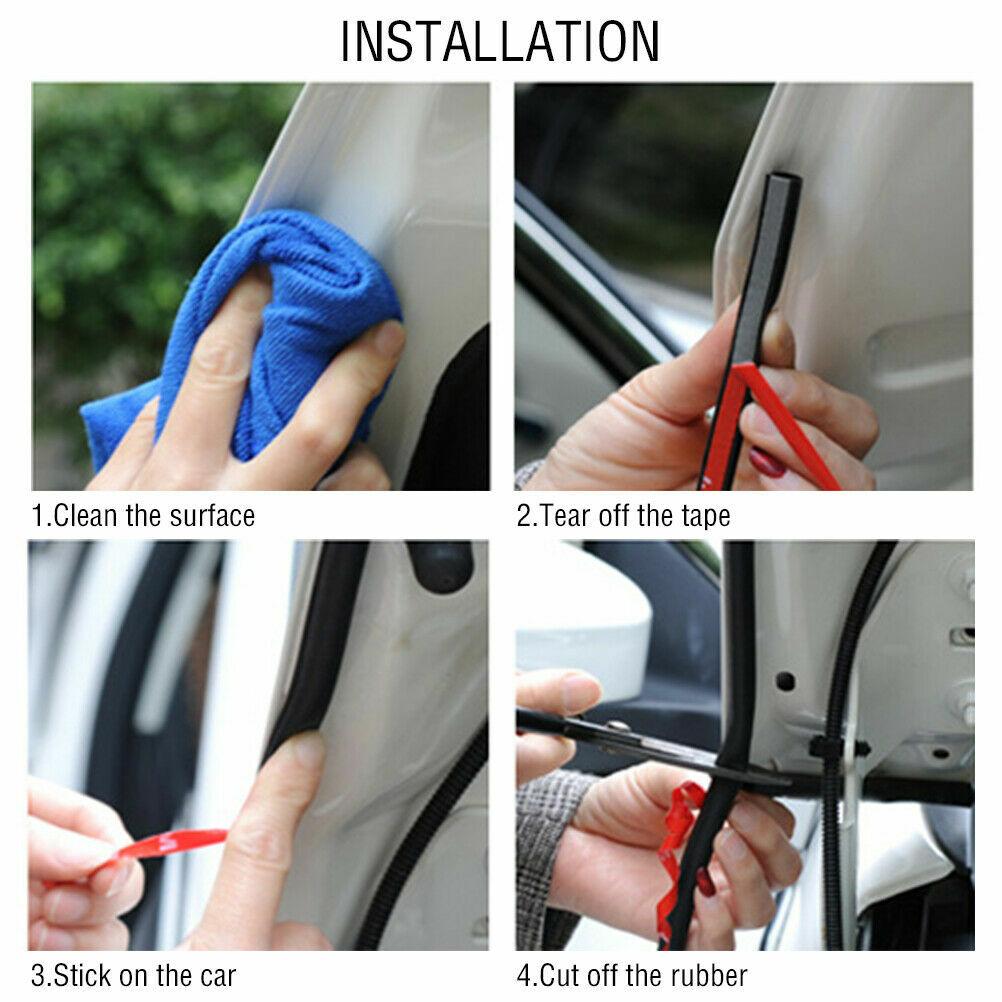 INSTALLATION

1.Clean the surface

2.Tear off the tape

3.Stick on the car

4.Cut off the rubber