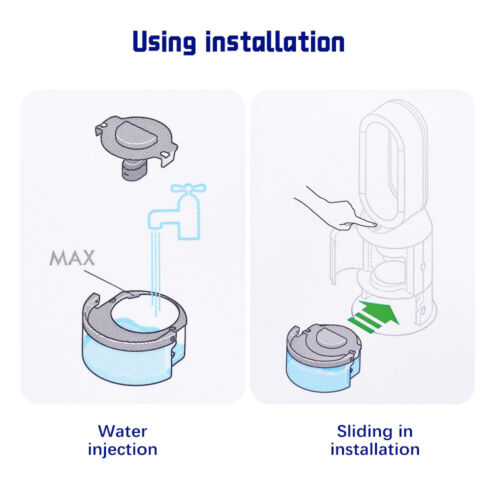 Using installation

MAX

Water injection

Sliding in installation