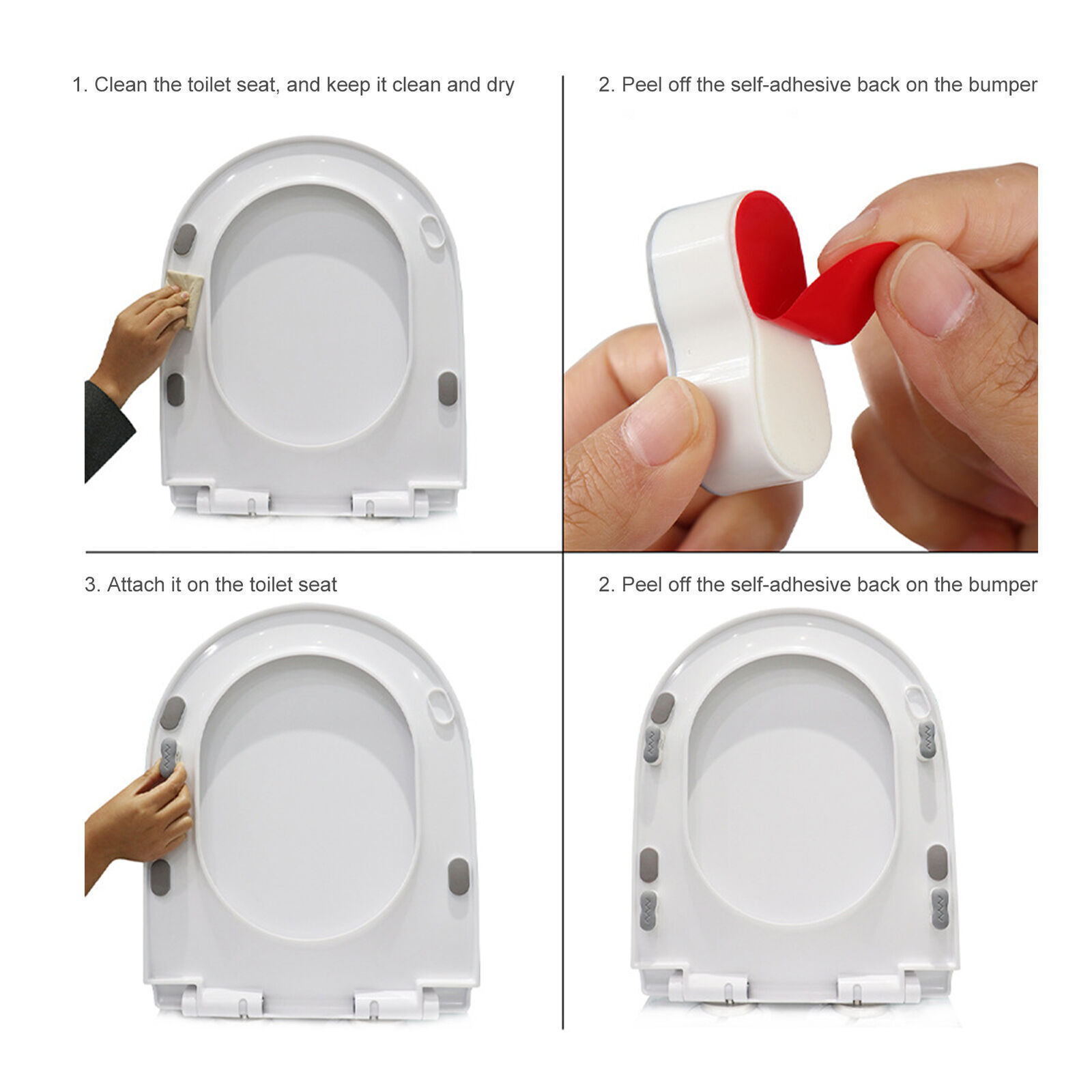 1. Clean the toilet seat, and keep it clean and dry

2. Peel off the self-adhesive back on the bumper

3. Attach it on the toilet seat

2. Peel off the self-adhesive back on the bumper