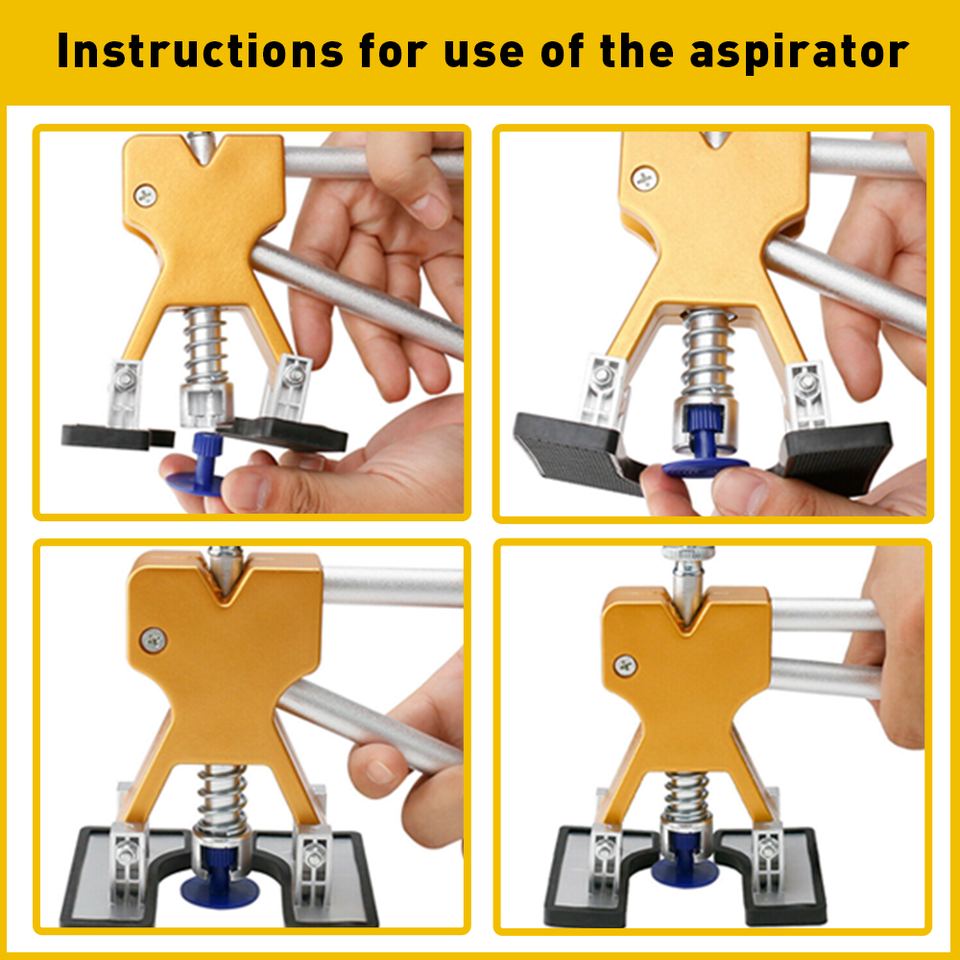 Instructions for use of the aspirator