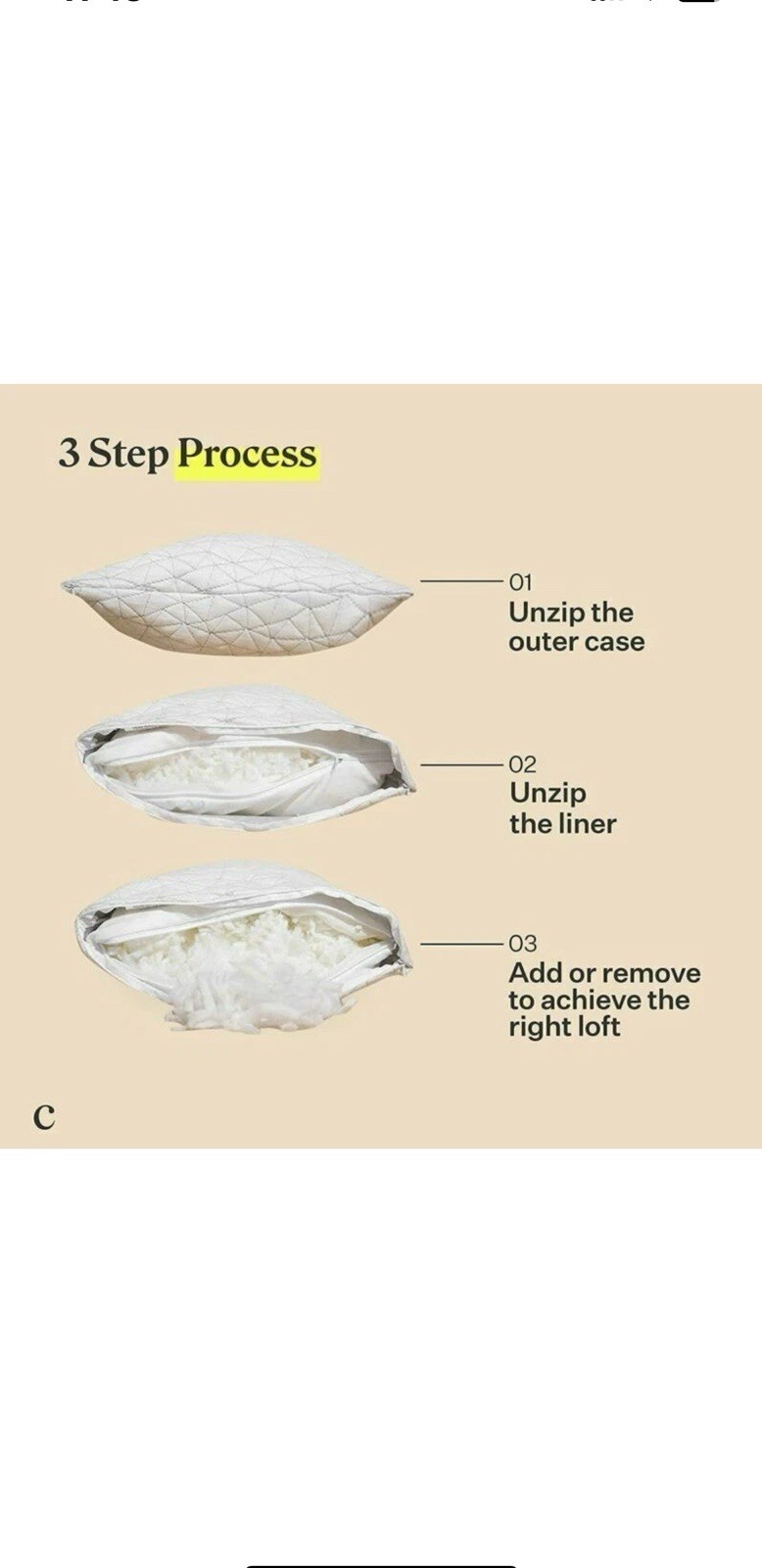 3 Step Process

01
Unzip the outer case

02
Unzip the liner

03
Add or remove to achieve the right loft

C