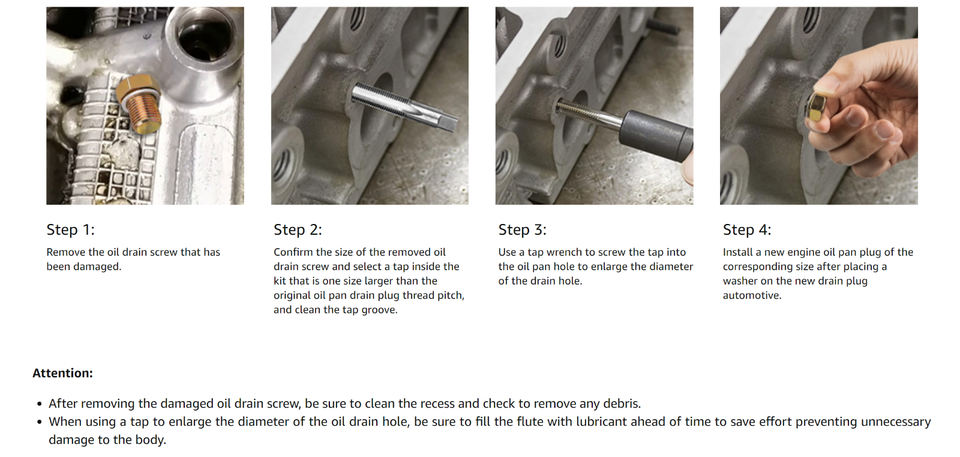 Step 1:
Remove the oil drain screw that has been damaged.

Step 2:
Confirm the size of the removed oil drain screw and select a tap inside the kit that is one size larger than the original oil pan drain plug thread pitch, and clean the tap groove.

Step 3:
Use a tap wrench to screw the tap into the oil pan hole to enlarge the diameter of the drain hole.

Step 4:
Install a new engine oil pan plug of the corresponding size after placing a washer on the new drain plug automotive.

Attention:

• After removing the damaged oil drain screw, be sure to clean the recess and check to remove any debris.
• When using a tap to enlarge the diameter of the oil drain hole, be sure to fill the flute with lubricant ahead of time to save effort preventing unnecessary damage to the body.