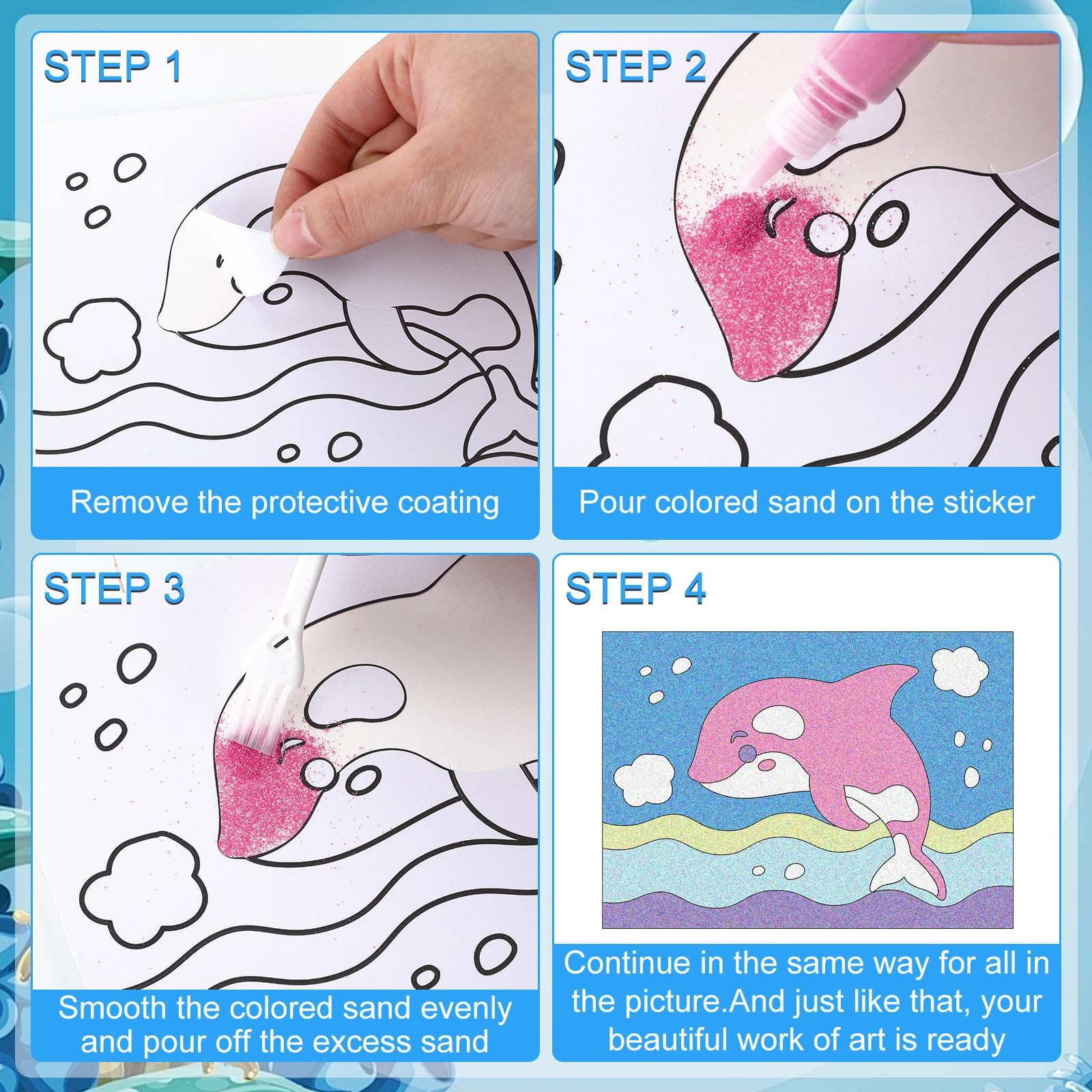 STEP 1

Remove the protective coating

STEP 2

Pour colored sand on the sticker

STEP 3

Smooth the colored sand evenly and pour off the excess sand

STEP 4

Continue in the same way for all in the picture.And just like that, your beautiful work of art is ready