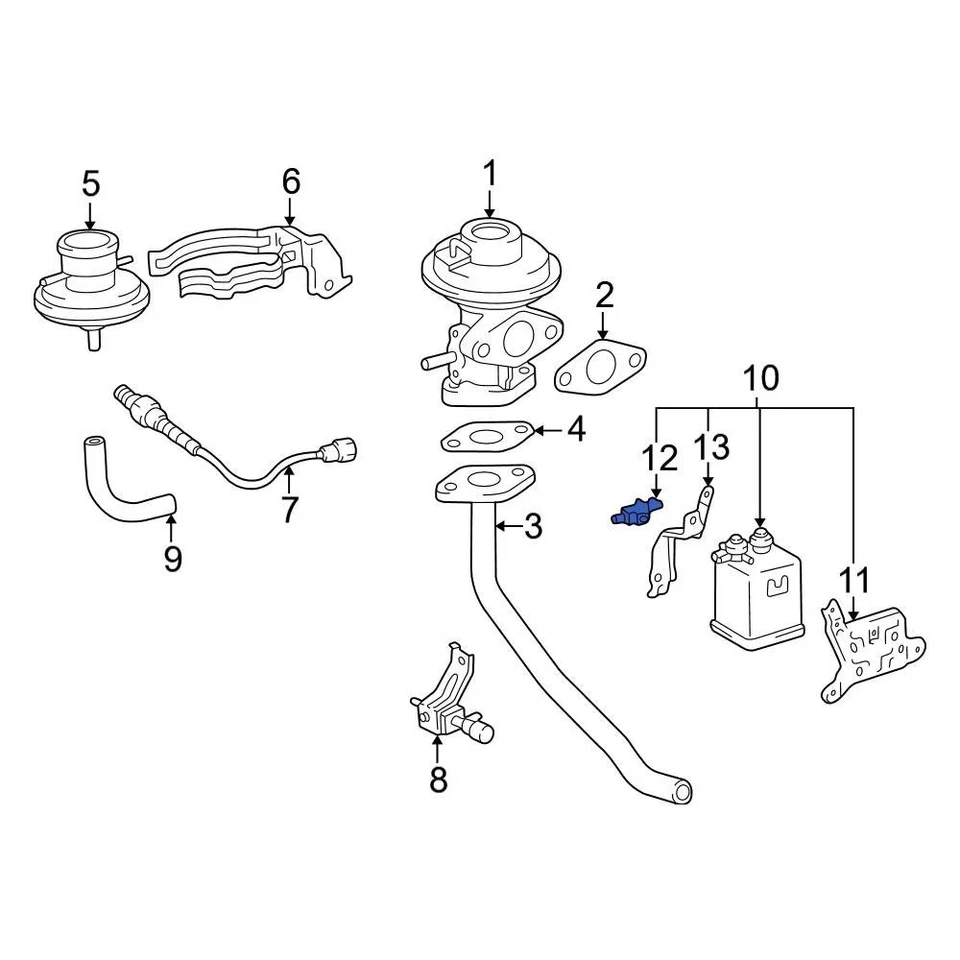 5
6
1
2
10
4
12
13
7
3
9
11
8