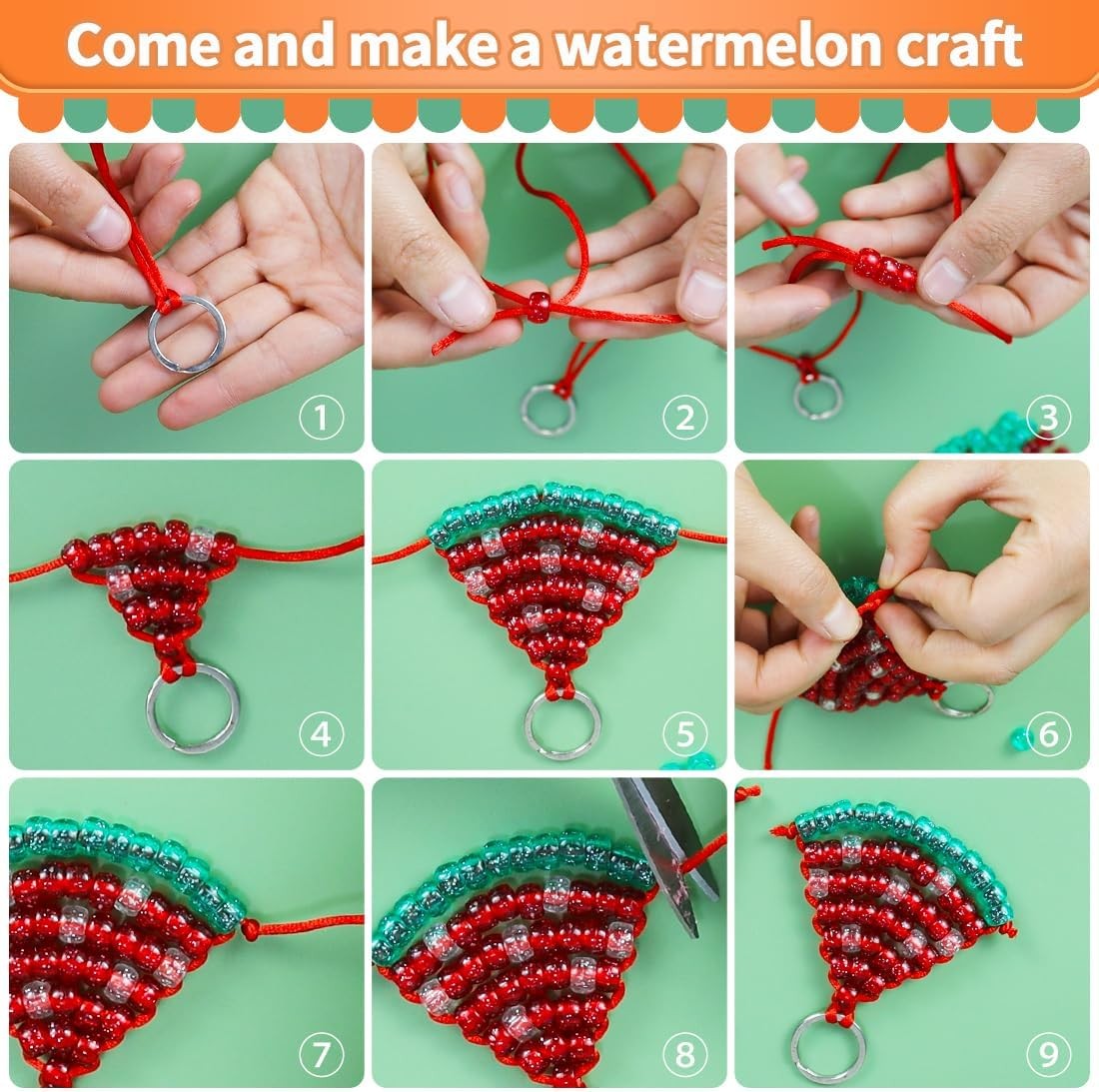 Come and make a watermelon craft

1

2

3

4

5

6

7

8

9