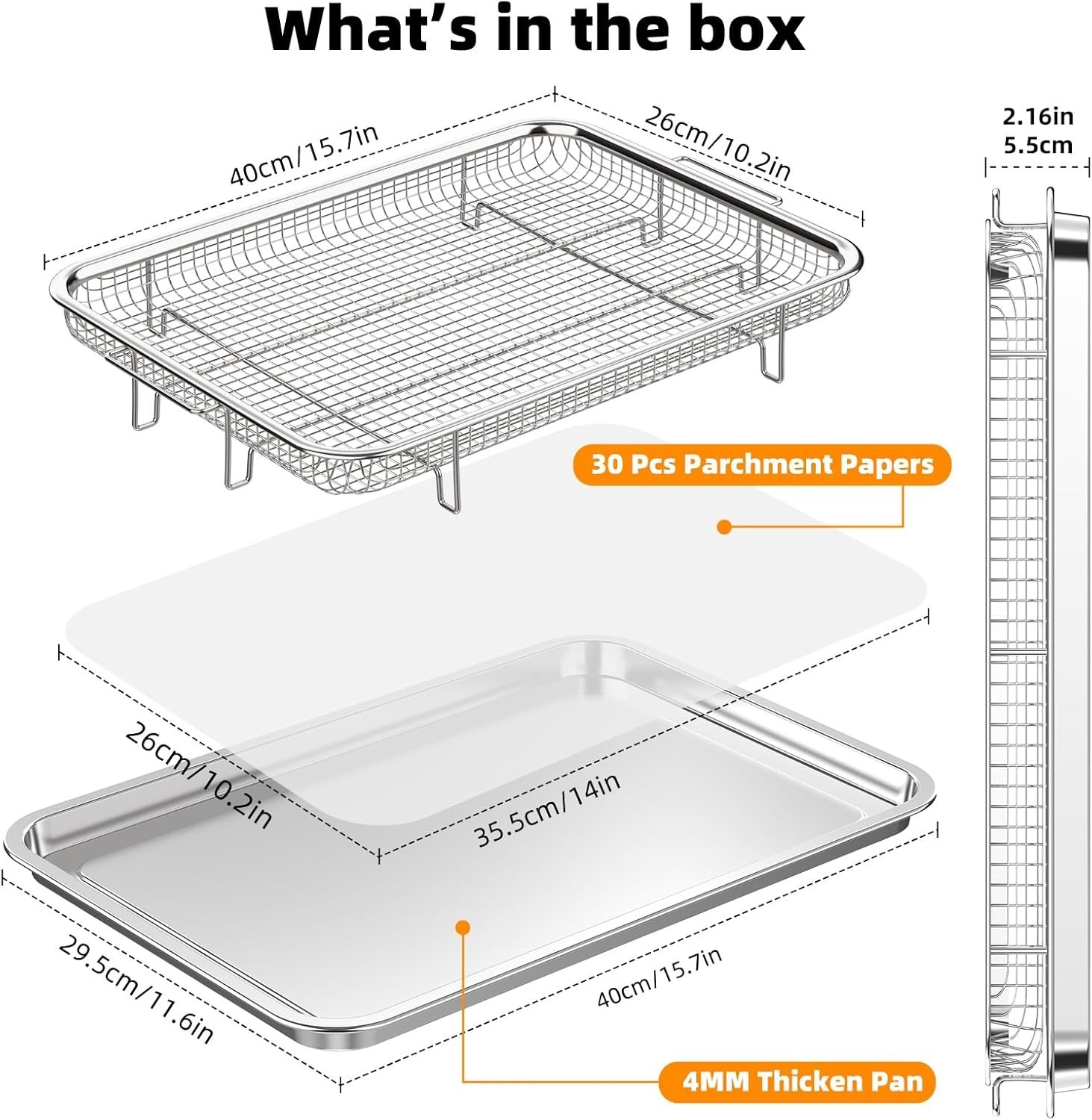 What's in the box

40cm/15.7in

26cm/10.2in

2.16in
5.5cm

30 Pcs Parchment Papers

26cm/10.2in

35.5cm/14in

29.5cm/11.6in

40cm/15.7in

4MM Thicken Pan