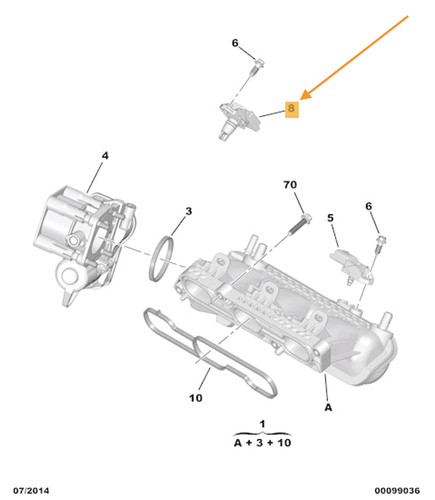 6

8

4

70

3

5

6

10

A

1
A + 3 + 10

07/2014

00099036