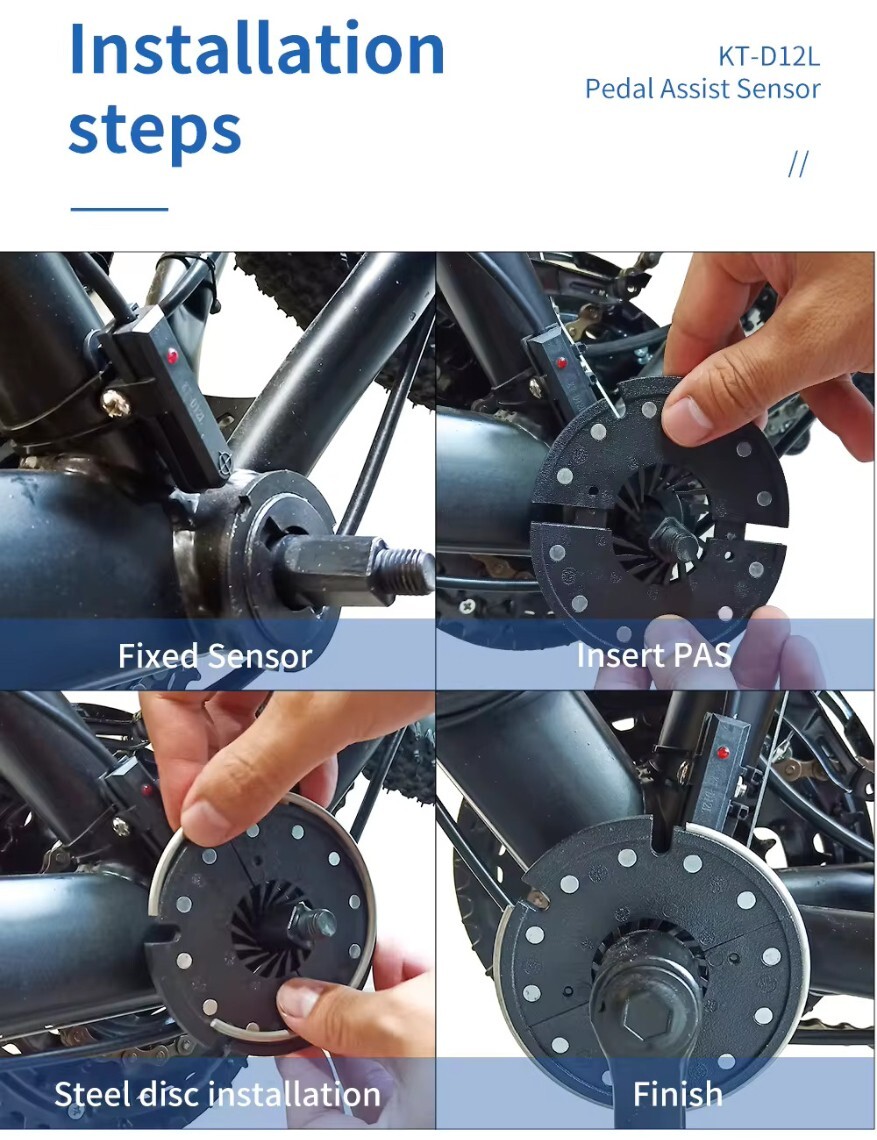 Installation steps

KT-D12L
Pedal Assist Sensor

//

Fixed Sensor

Insert PAS

Steel disc installation

Finish