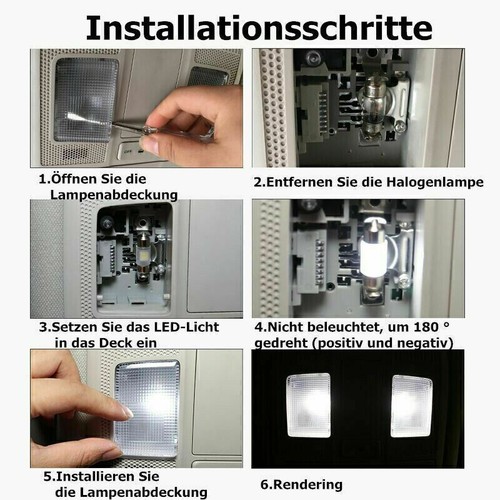 Installationsschritte

1.Öffnen Sie die Lampenabdeckung

2.Entfernen Sie die Halogenlampe

3.Setzen Sie das LED-Licht in das Deck ein

4.Nicht beleuchtet, um 180 ° gedreht (positiv und negativ)

5.Installieren Sie die Lampenabdeckung

6.Rendering