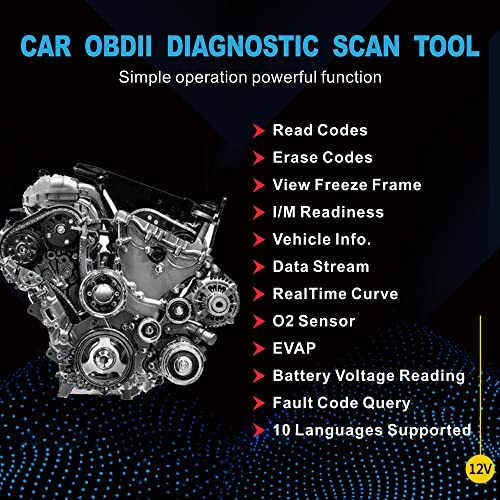 CAR OBDII DIAGNOSTIC SCAN TOOL
Simple operation powerful function

Read Codes
Erase Codes
View Freeze Frame
I/M Readiness
Vehicle Info.
Data Stream
RealTime Curve
O2 Sensor
EVAP
Battery Voltage Reading
Fault Code Query
10 Languages Supported

12V