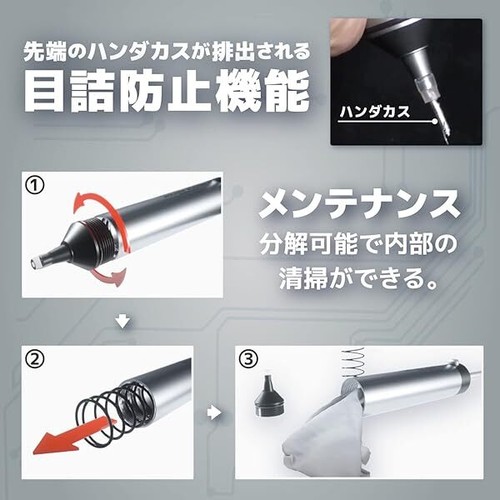 先端のハンダカスが排出される
目詰防止機能

ハンダカス

①

メンテナンス
分解可能で内部の清掃ができる。

②

③