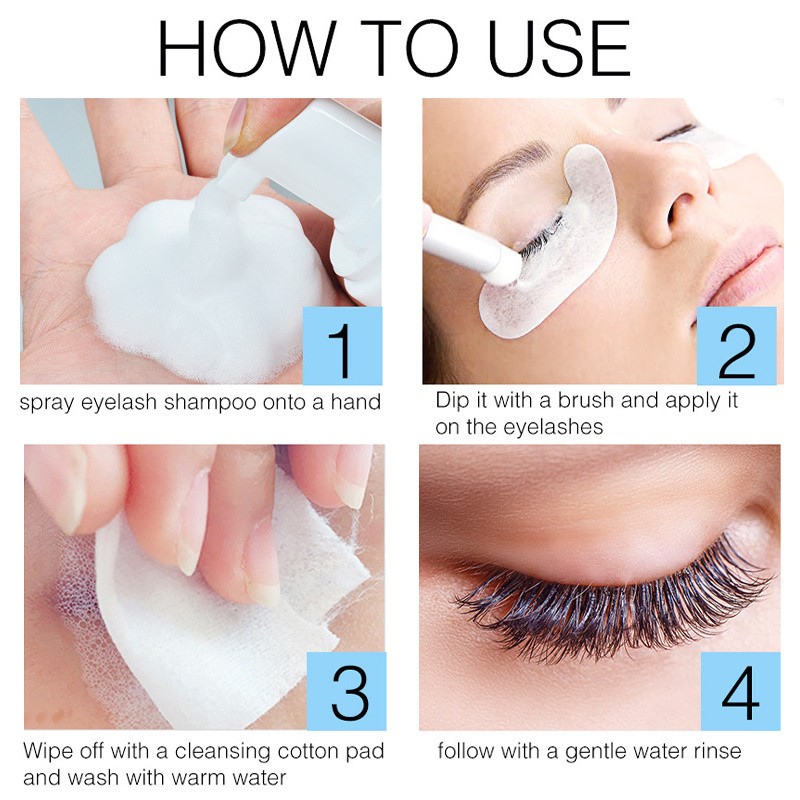 HOW TO USE

1

spray eyelash shampoo onto a hand

2

Dip it with a brush and apply it on the eyelashes

3

Wipe off with a cleansing cotton pad and wash with warm water

4

follow with a gentle water rinse