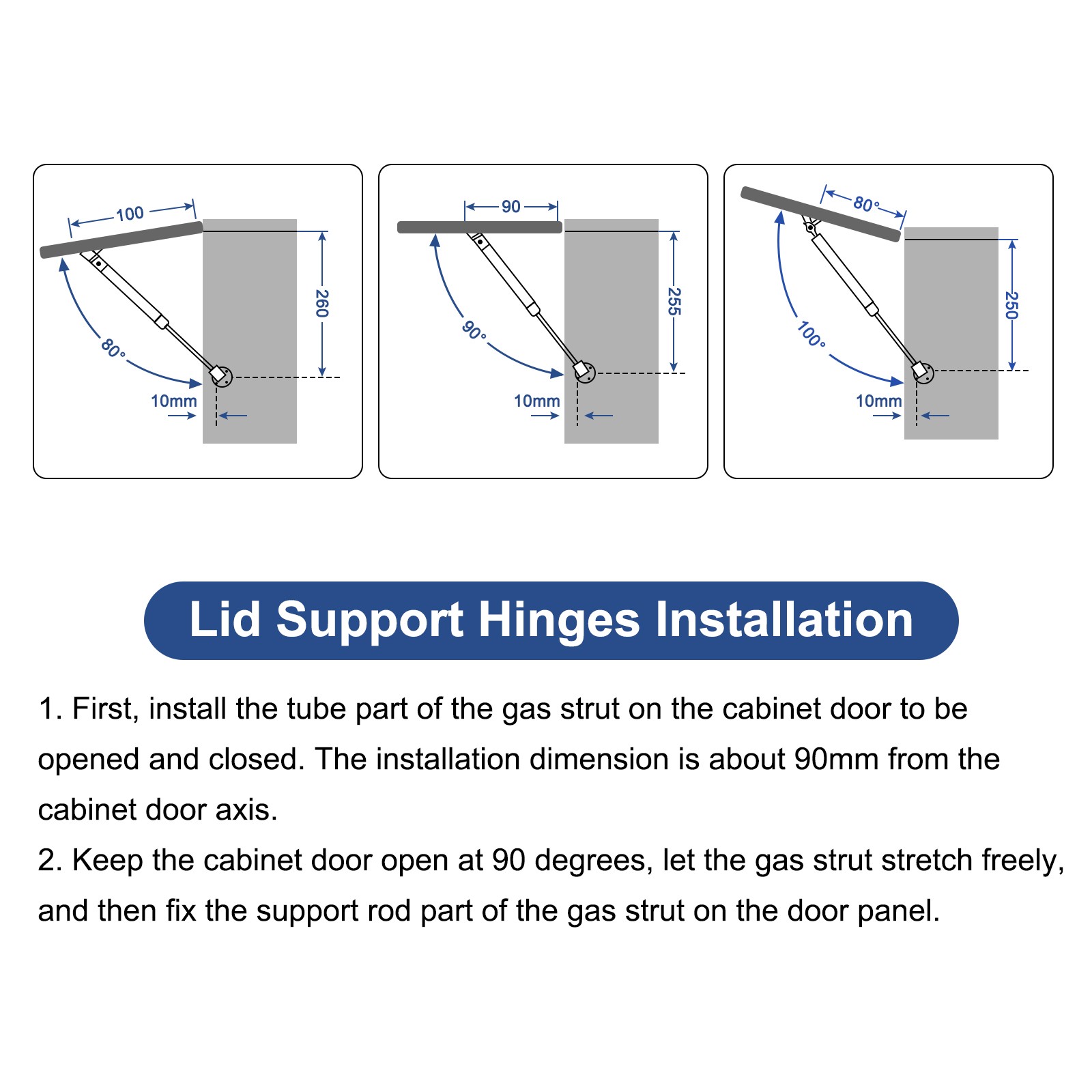 100
260
80°
10mm

90
255
90°
10mm

80°
250
100°
10mm

Lid Support Hinges Installation

1. First, install the tube part of the gas strut on the cabinet door to be opened and closed. The installation dimension is about 90mm from the cabinet door axis.
2. Keep the cabinet door open at 90 degrees, let the gas strut stretch freely, and then fix the support rod part of the gas strut on the door panel.