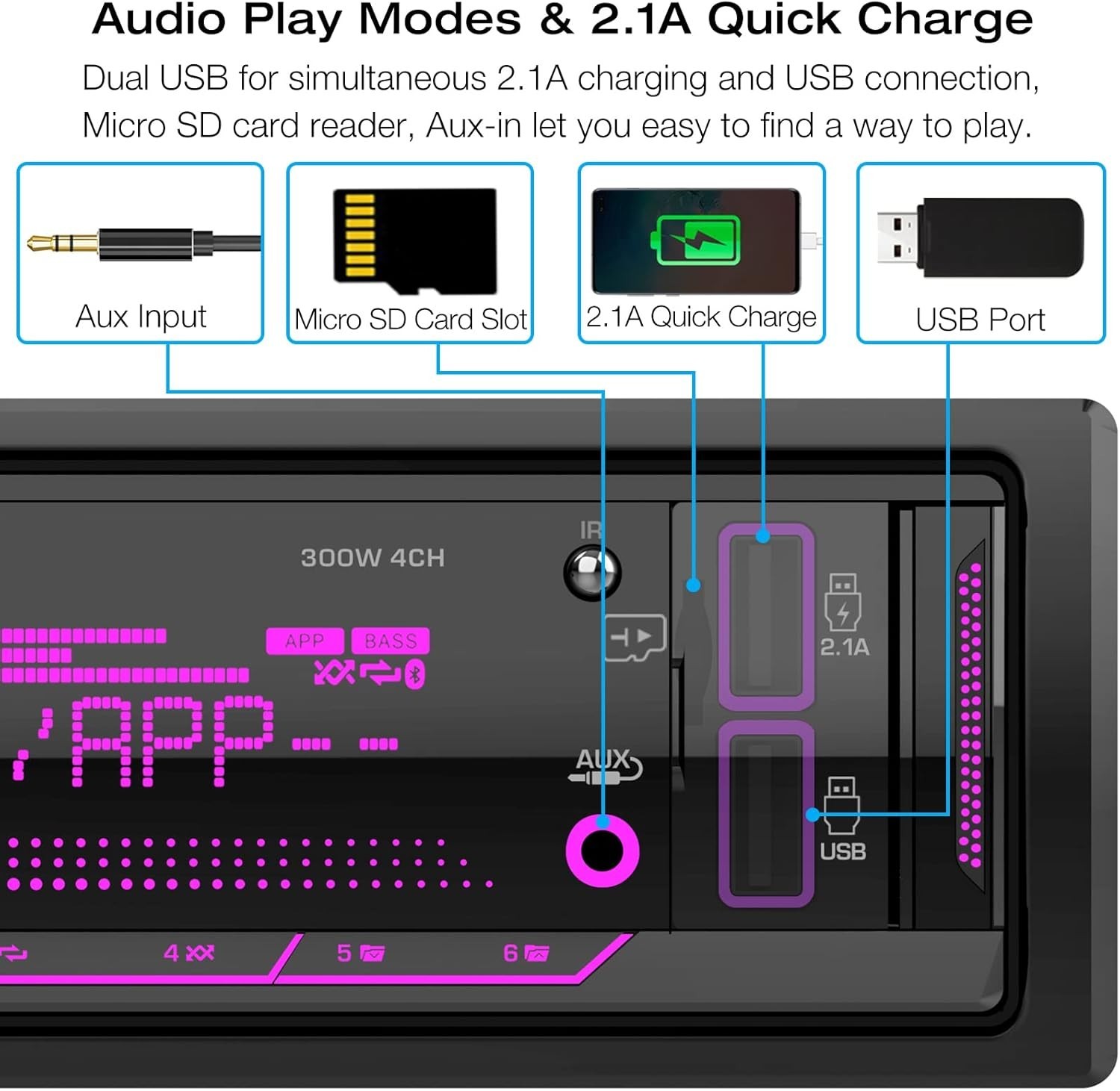 Audio Play Modes & 2.1A Quick Charge

Dual USB for simultaneous 2.1A charging and USB connection, Micro SD card reader, Aux-in let you easy to find a way to play.

Aux Input

Micro SD Card Slot

2.1A Quick Charge

USB Port

300W 4CH

IR

APP BASS

APP

AUX

2.1A

USB

4

5

6