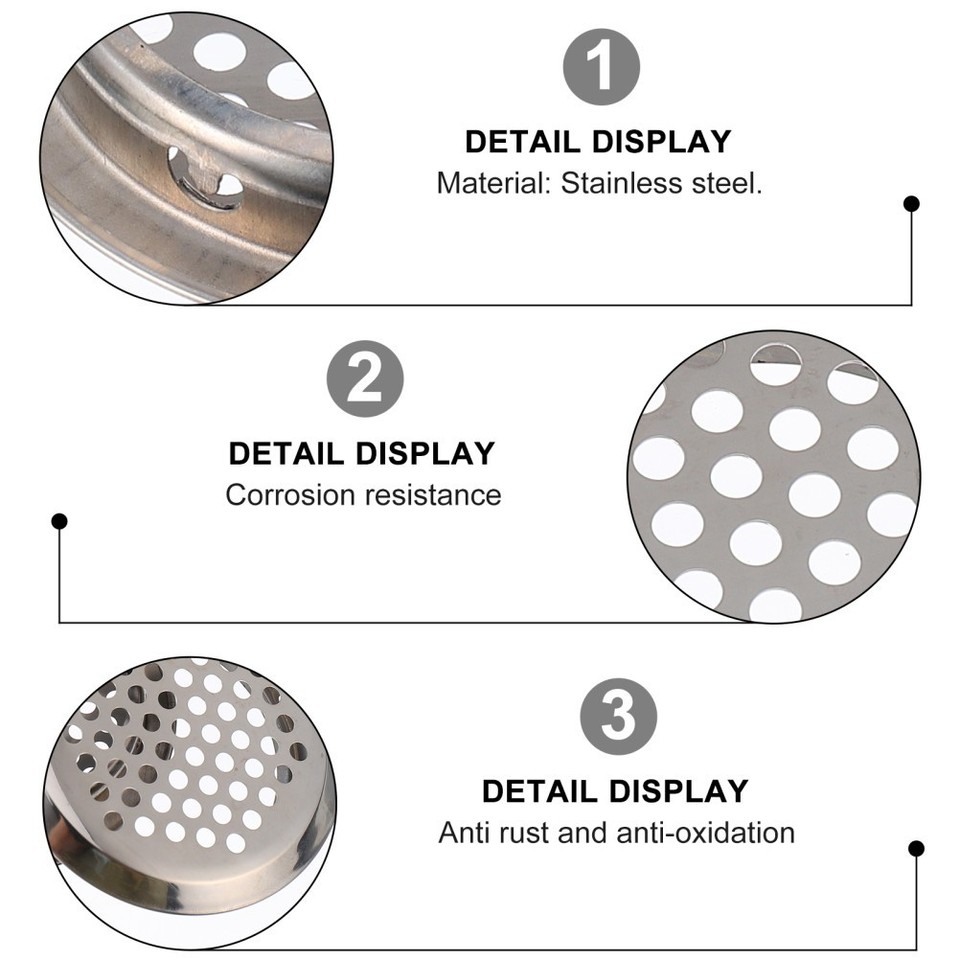 1

DETAIL DISPLAY

Material: Stainless steel.

2

DETAIL DISPLAY

Corrosion resistance

3

DETAIL DISPLAY

Anti rust and anti-oxidation