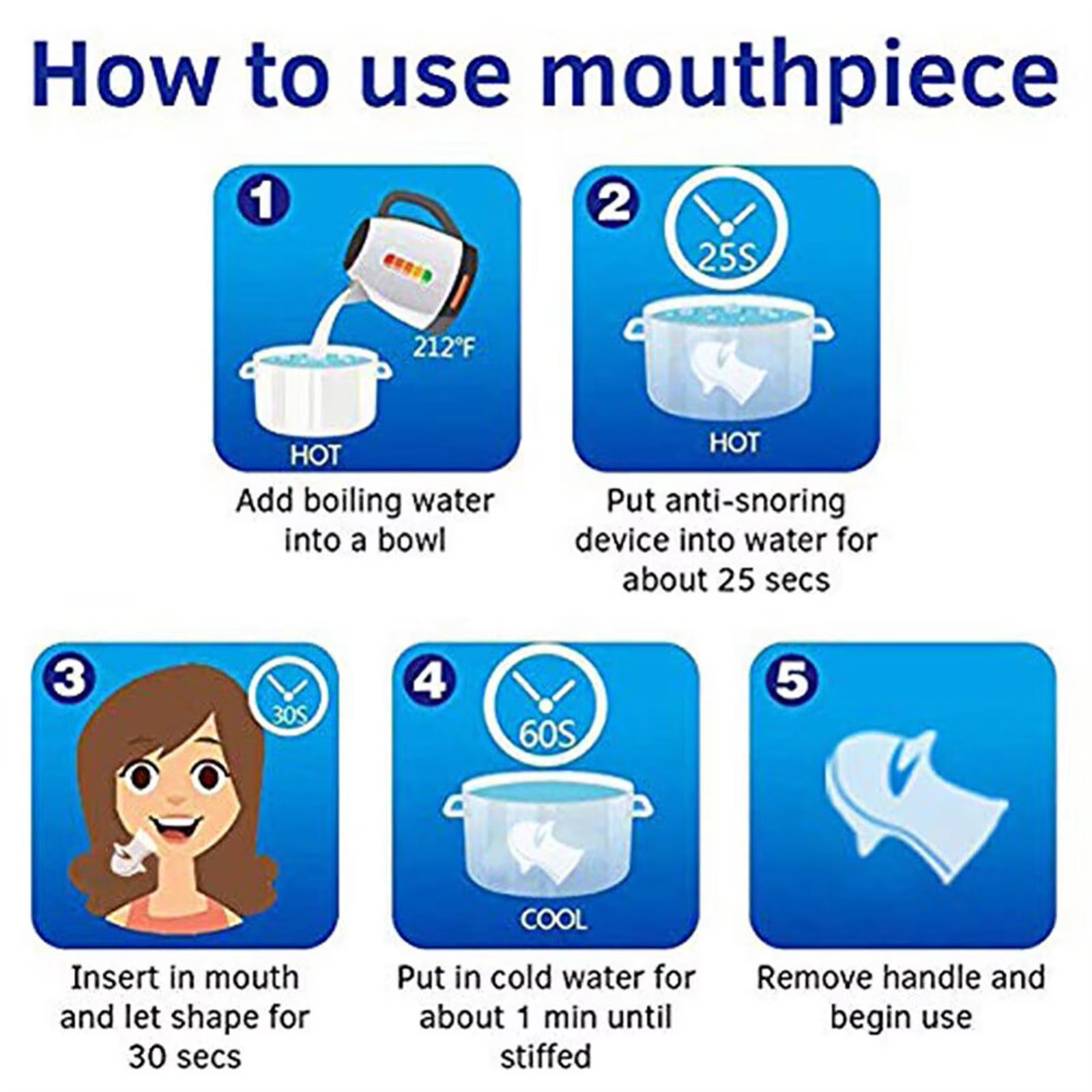 How to use mouthpiece

1

212°F

HOT

Add boiling water into a bowl

2

25S

HOT

Put anti-snoring device into water for about 25 secs

3

30S

Insert in mouth and let shape for 30 secs

4

60S

COOL

Put in cold water for about 1 min until stiffed

5

Remove handle and begin use