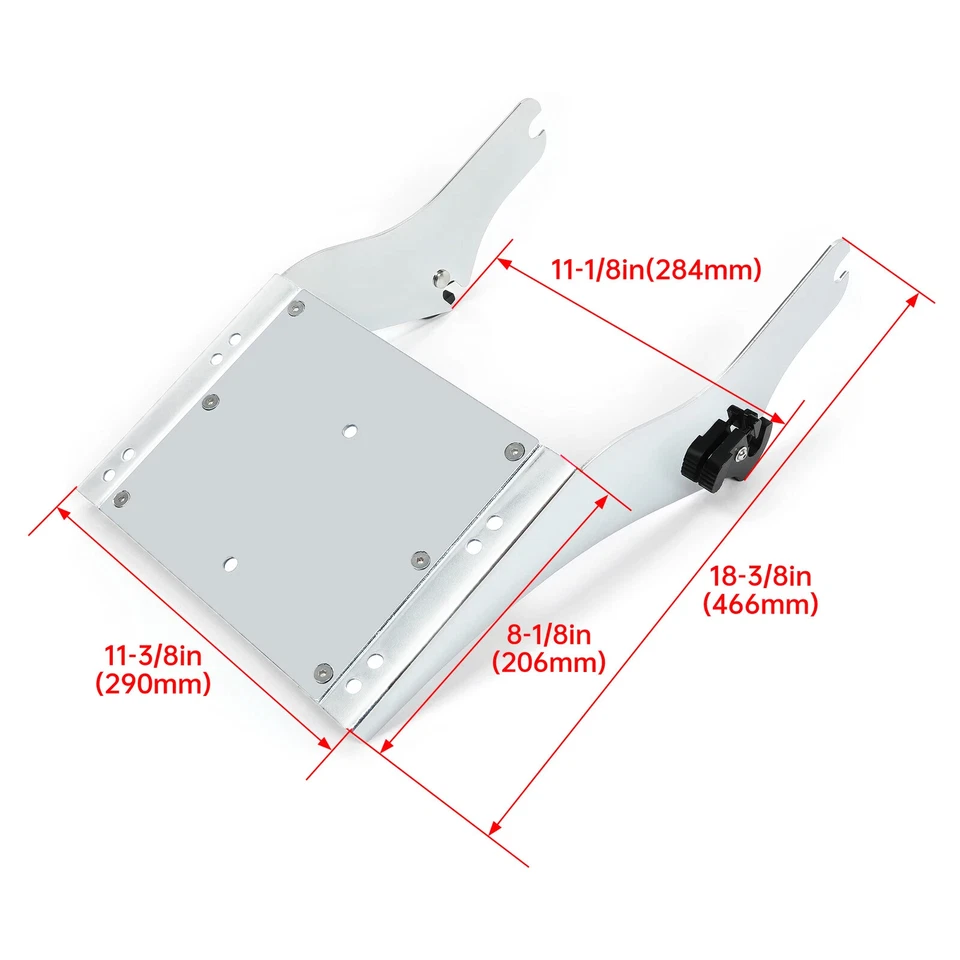 11-1/8in(284mm)

18-3/8in
(466mm)

8-1/8in
(206mm)

11-3/8in
(290mm)