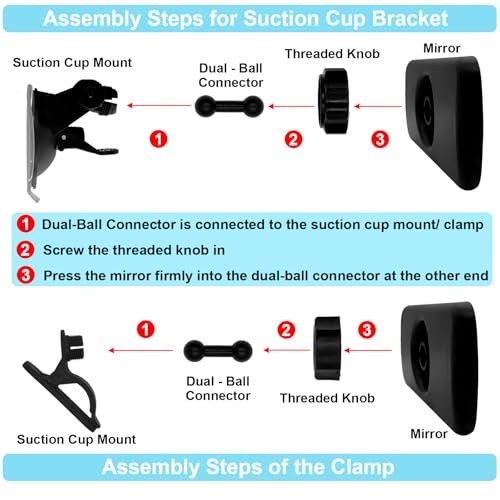 Assembly Steps for Suction Cup Bracket

Suction Cup Mount

Dual - Ball Connector

Threaded Knob

Mirror

1

2

3

1 Dual-Ball Connector is connected to the suction cup mount/ clamp

2 Screw the threaded knob in

3 Press the mirror firmly into the dual-ball connector at the other end

1

2

3

Dual - Ball Connector

Threaded Knob

Suction Cup Mount

Mirror

Assembly Steps of the Clamp