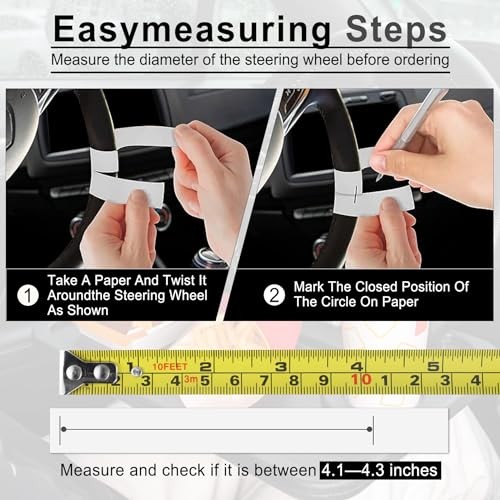 Easymeasuring Steps

Measure the diameter of the steering wheel before ordering

1 Take A Paper And Twist It Aroundthe Steering Wheel As Shown

2 Mark The Closed Position Of The Circle On Paper

1 10FEET 2 3 4 5
2 3 4 3m 5 6 7 8 9 10 1 2 3 4

Measure and check if it is between 4.1—4.3 inches