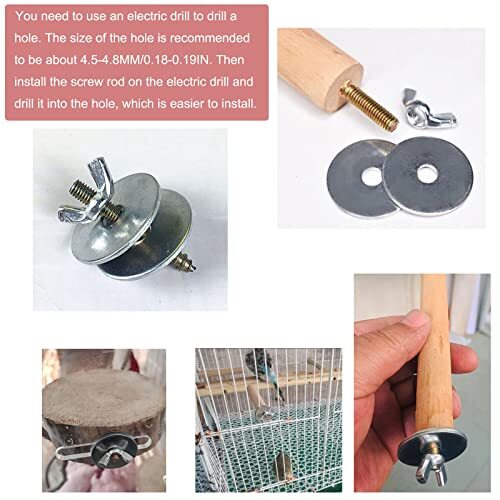 You need to use an electric drill to drill a hole. The size of the hole is recommended to be about 4.5-4.8MM/0.18-0.19IN. Then install the screw rod on the electric drill and drill it into the hole, which is easier to install.