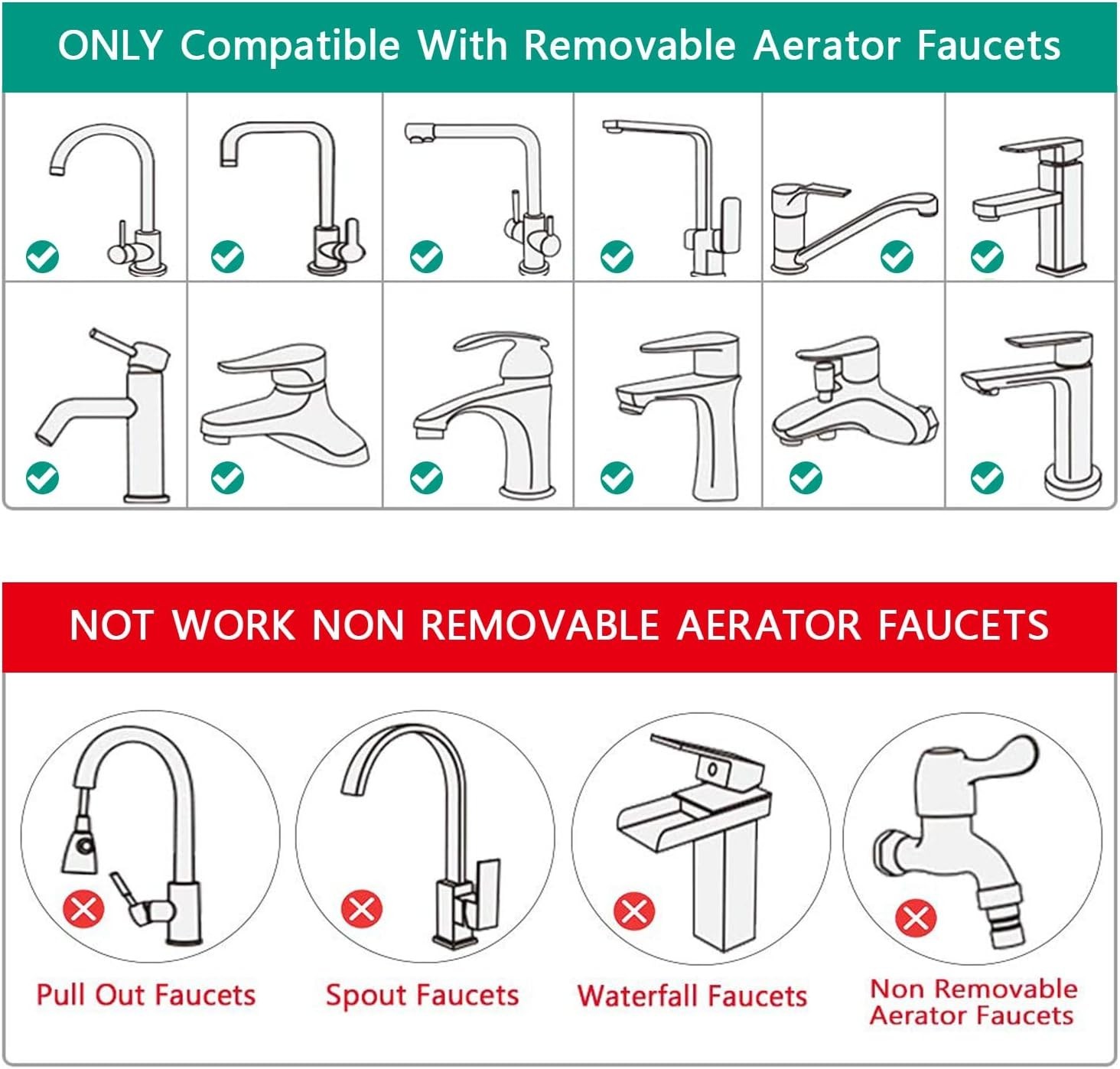 ONLY Compatible With Removable Aerator Faucets

NOT WORK NON REMOVABLE AERATOR FAUCETS

Pull Out Faucets

Spout Faucets

Waterfall Faucets

Non Removable Aerator Faucets