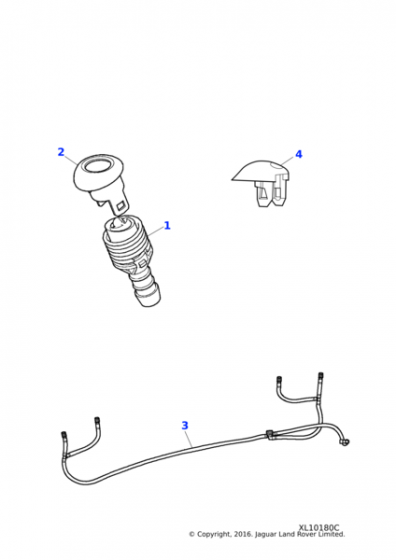 2

4

1

3

XL10180C
© Copyright, 2016. Jaguar Land Rover Limited.