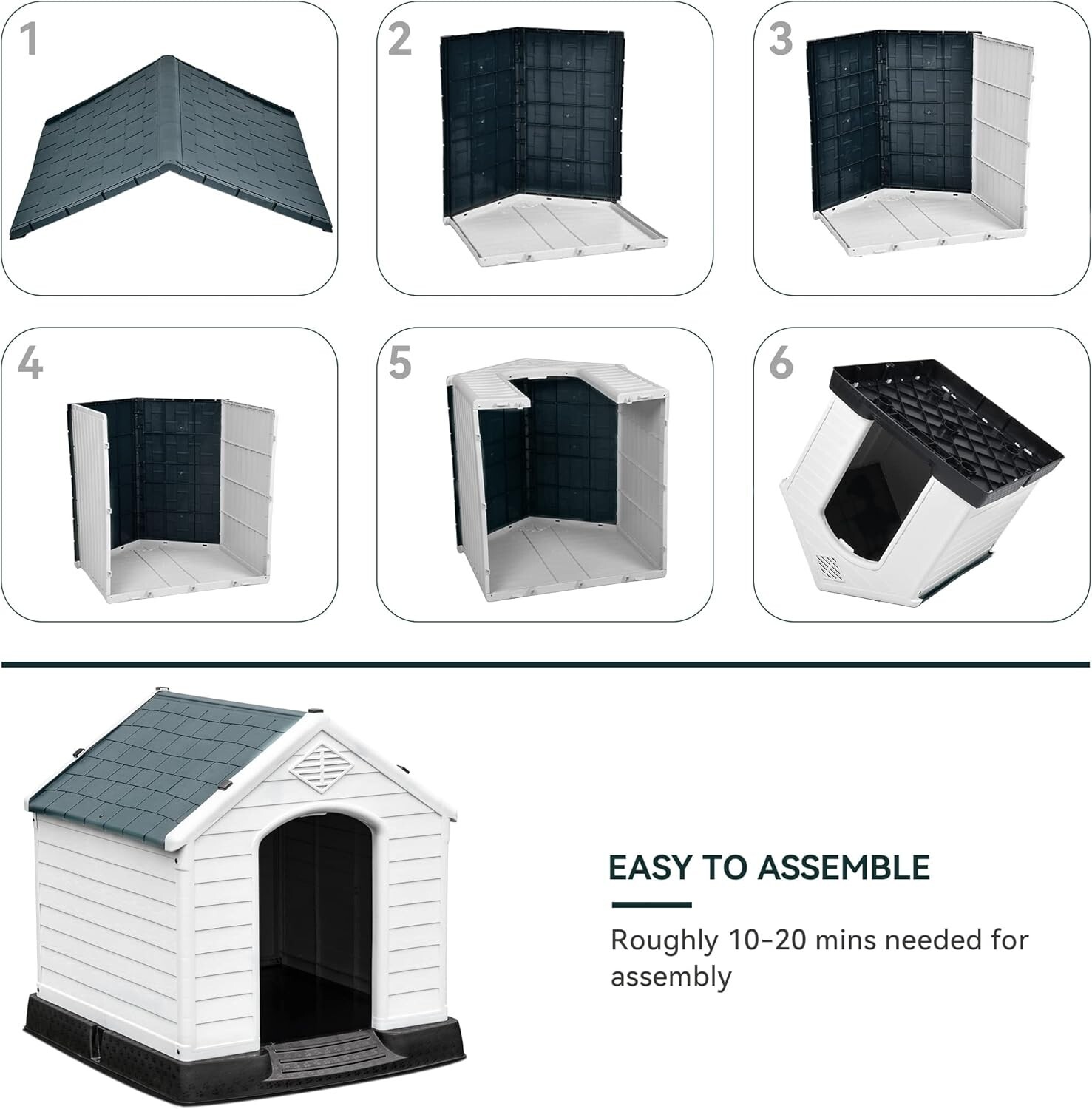 1

2

3

4

5

6

EASY TO ASSEMBLE

Roughly 10-20 mins needed for assembly