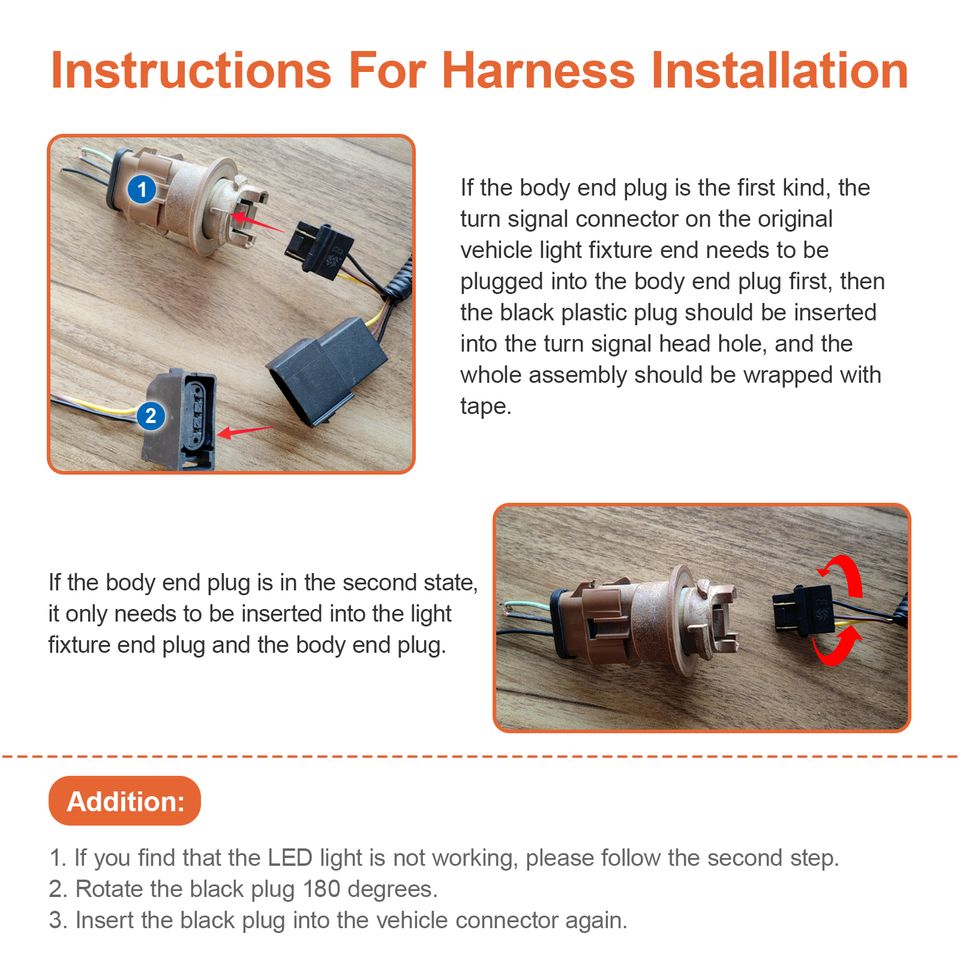 Instructions For Harness Installation

1

2

If the body end plug is the first kind, the turn signal connector on the original vehicle light fixture end needs to be plugged into the body end plug first, then the black plastic plug should be inserted into the turn signal head hole, and the whole assembly should be wrapped with tape.

If the body end plug is in the second state, it only needs to be inserted into the light fixture end plug and the body end plug.

Addition:

1. If you find that the LED light is not working, please follow the second step.
2. Rotate the black plug 180 degrees.
3. Insert the black plug into the vehicle connector again.