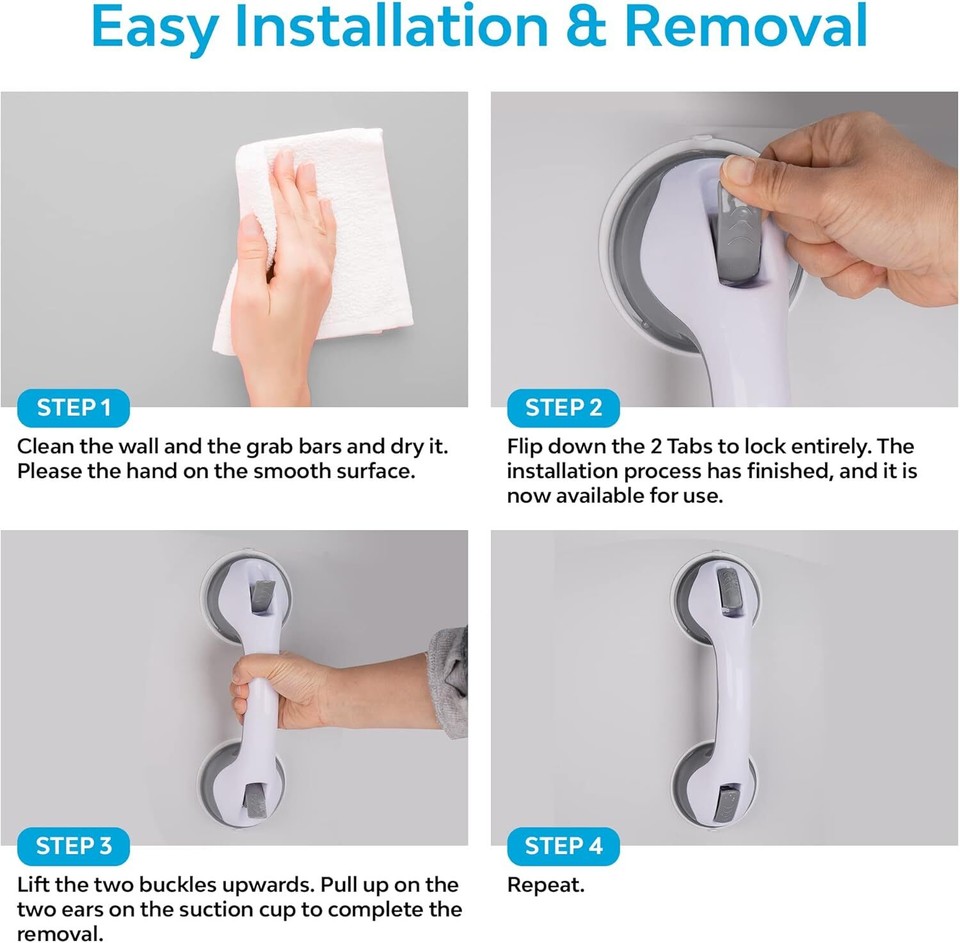 Easy Installation & Removal

STEP 1

Clean the wall and the grab bars and dry it. Please the hand on the smooth surface.

STEP 2

Flip down the 2 Tabs to lock entirely. The installation process has finished, and it is now available for use.

STEP 3

Lift the two buckles upwards. Pull up on the two ears on the suction cup to complete the removal.

STEP 4

Repeat.