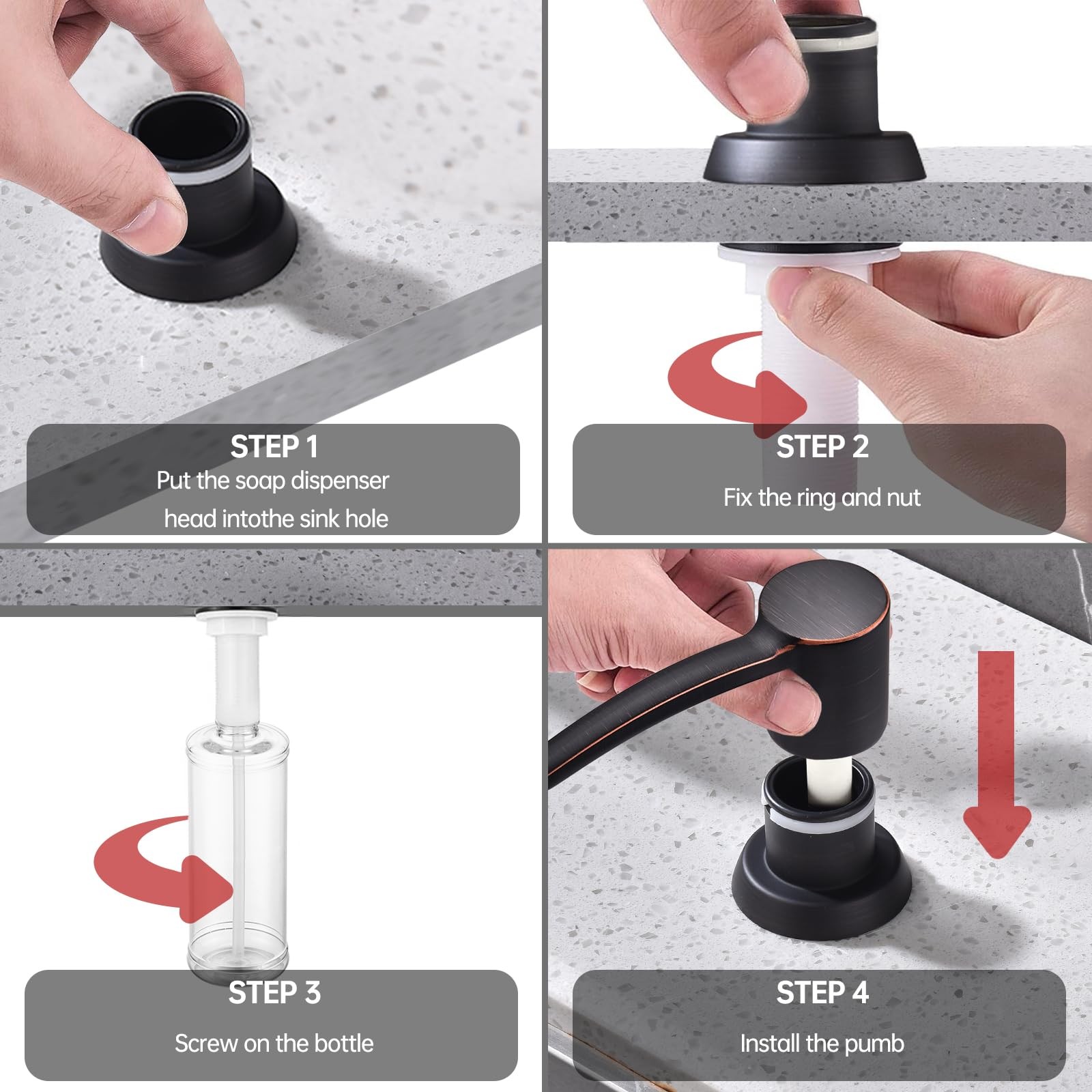 STEP 1
Put the soap dispenser head intothe sink hole

STEP 2
Fix the ring and nut

STEP 3
Screw on the bottle

STEP 4
Install the pumb