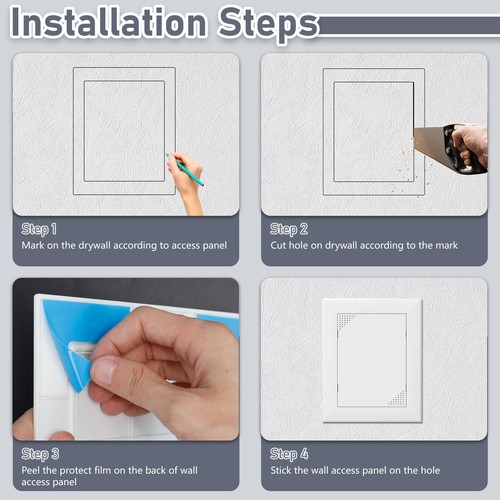 Installation Steps

Step 1
Mark on the drywall according to access panel

Step 2
Cut hole on drywall according to the mark

Step 3
Peel the protect film on the back of wall access panel

Step 4
Stick the wall access panel on the hole