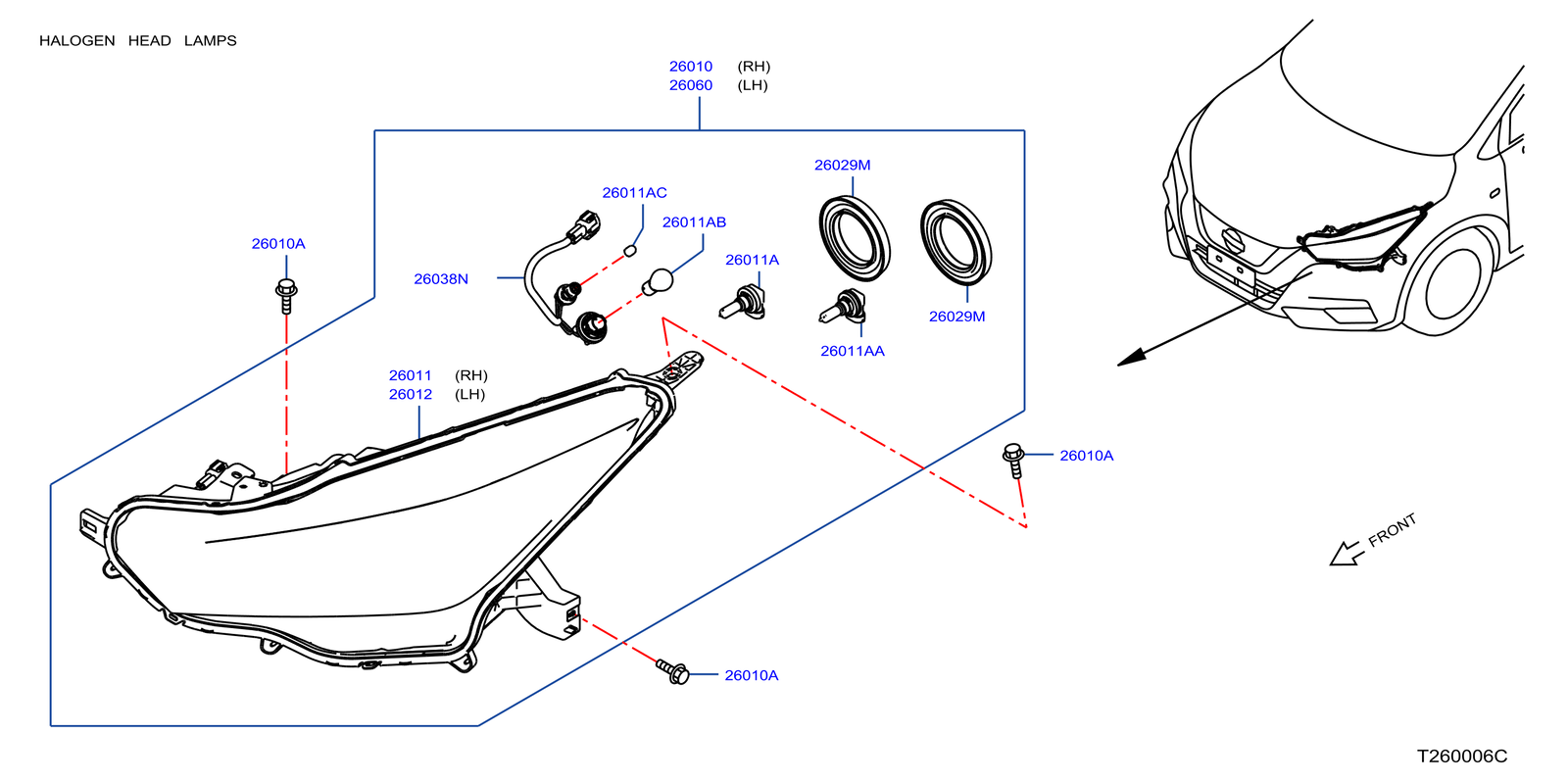 HALOGEN HEAD LAMPS

26010 (RH)
26060 (LH)

26029M

26011AC

26011AB

26010A

26011A

26038N

26029M

26011AA

26011 (RH)
26012 (LH)

26010A

FRONT

26010A

T260006C