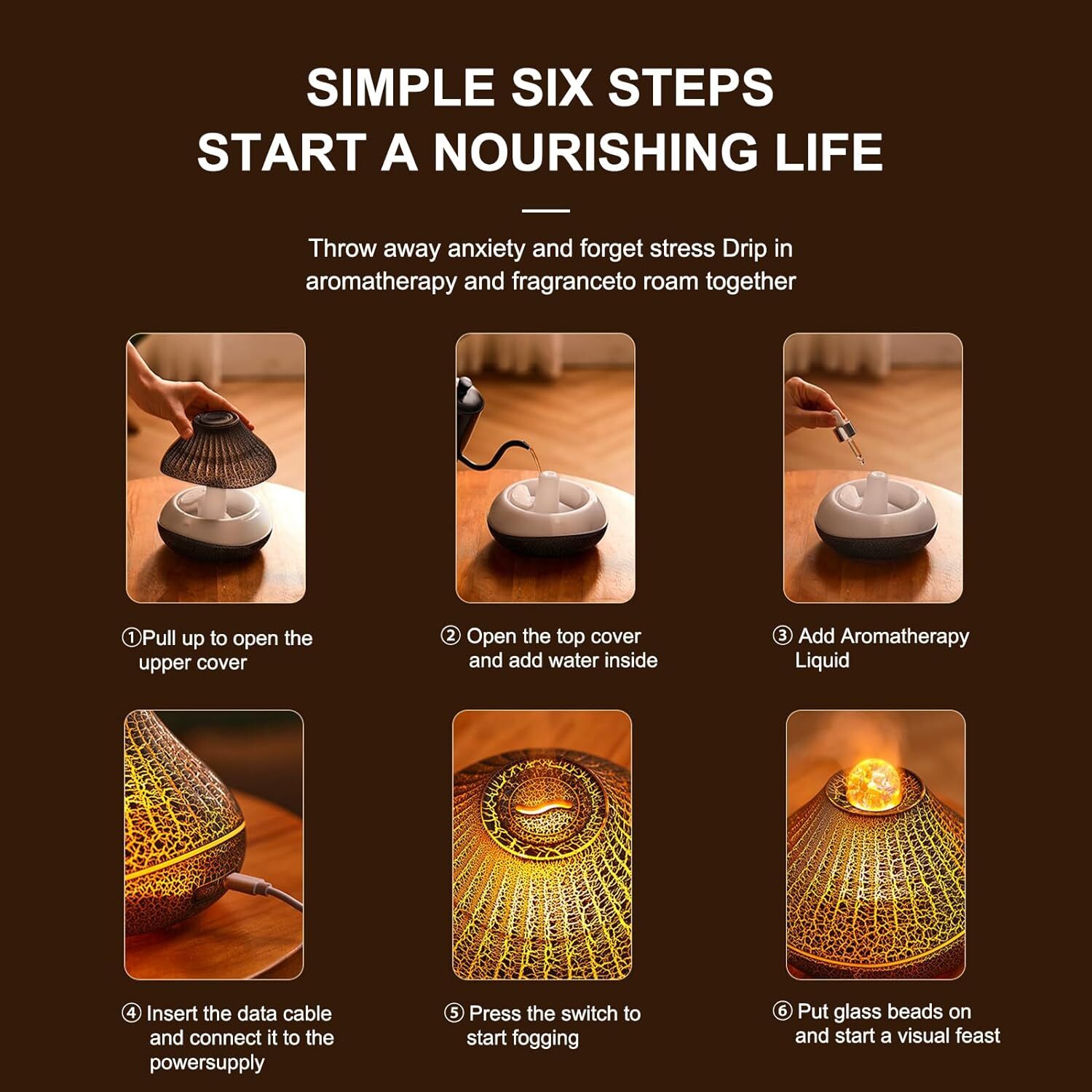 SIMPLE SIX STEPS
START A NOURISHING LIFE

Throw away anxiety and forget stress Drip in aromatherapy and fragranceto roam together

①Pull up to open the upper cover

② Open the top cover and add water inside

③ Add Aromatherapy Liquid

④ Insert the data cable and connect it to the powersupply

⑤ Press the switch to start fogging

⑥ Put glass beads on and start a visual feast