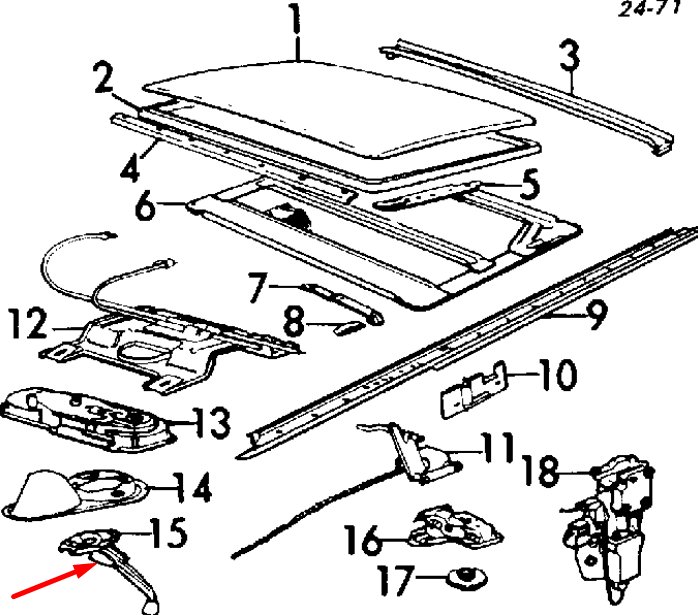 24-71

1
2
3
4
5
6
7
8
9
10
11
12
13
14
15
16
17
18