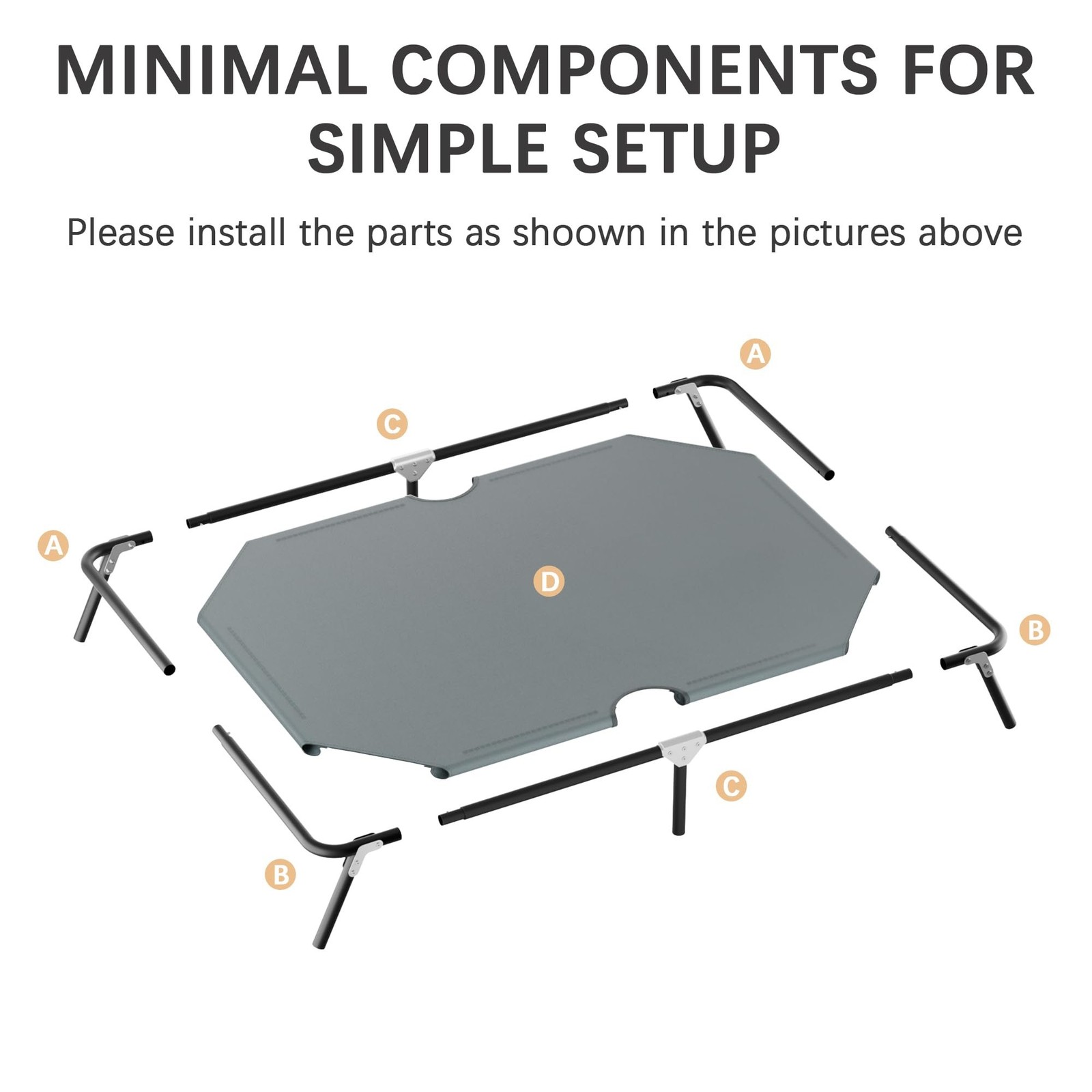 MINIMAL COMPONENTS FOR SIMPLE SETUP

Please install the parts as shoown in the pictures above

A

C

A

D

B

C

B