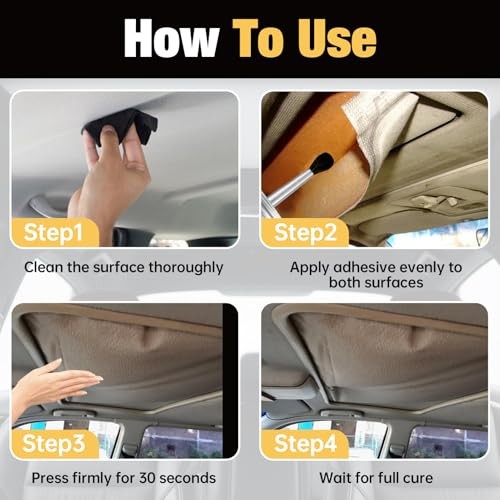 How To Use

Step1

Clean the surface thoroughly

Step2

Apply adhesive evenly to both surfaces

Step3

Press firmly for 30 seconds

Step4

Wait for full cure