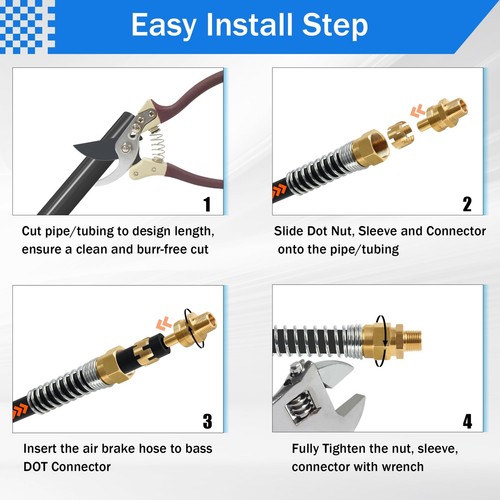 Easy Install Step

1

Cut pipe/tubing to design length, ensure a clean and burr-free cut

2

Slide Dot Nut, Sleeve and Connector onto the pipe/tubing

3

Insert the air brake hose to bass DOT Connector

4

Fully Tighten the nut, sleeve, connector with wrench