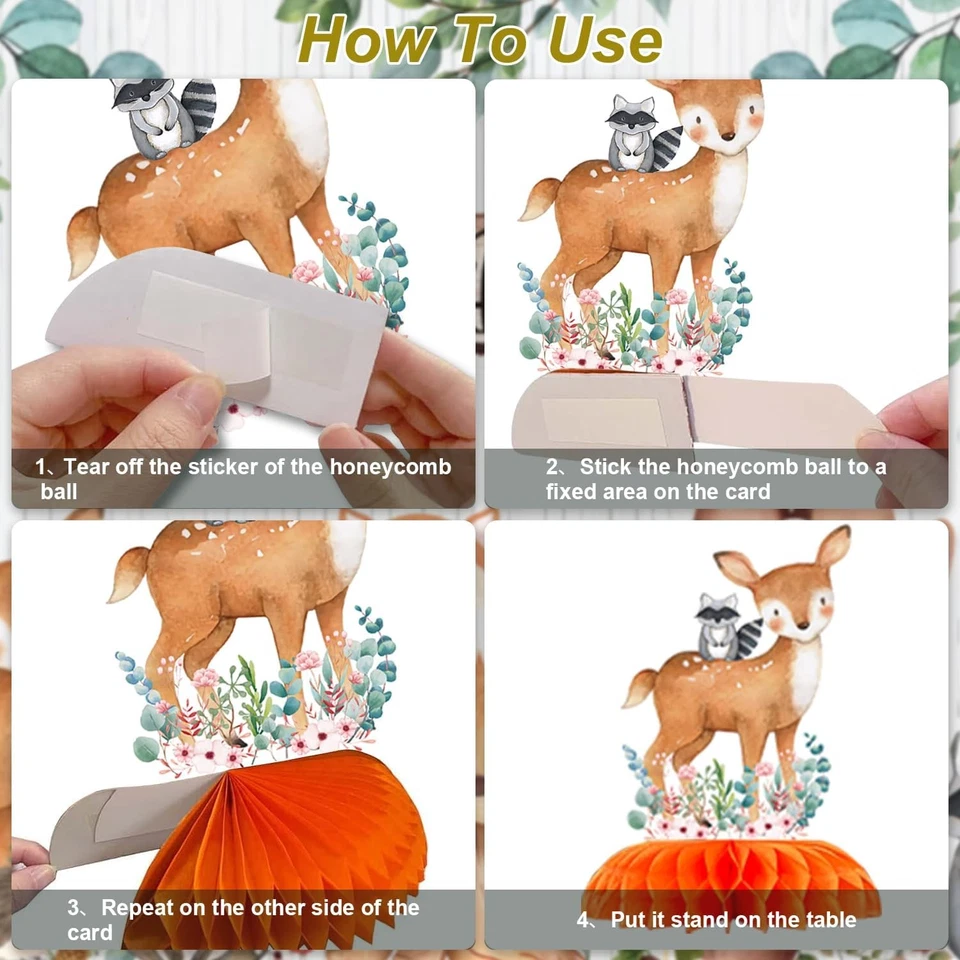 How To Use

1、Tear off the sticker of the honeycomb ball

2、Stick the honeycomb ball to a fixed area on the card

3、Repeat on the other side of the card

4、Put it stand on the table