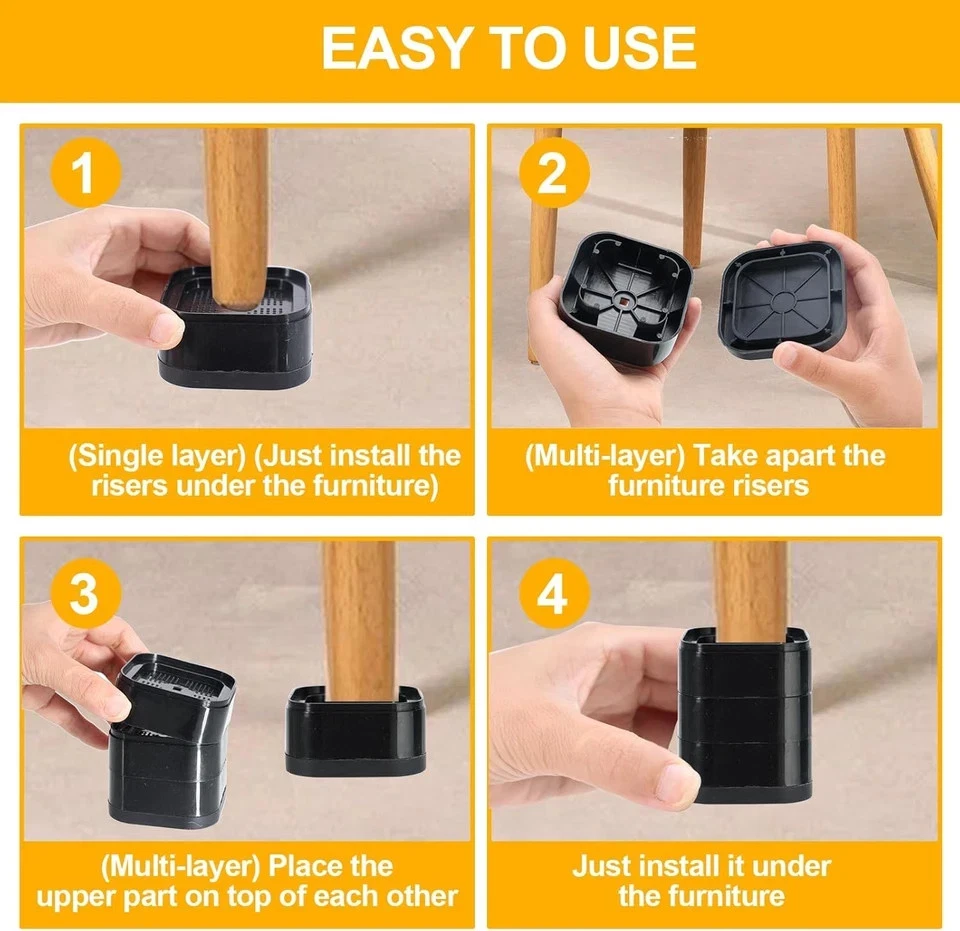 EASY TO USE

1

(Single layer) (Just install the risers under the furniture)

2

(Multi-layer) Take apart the furniture risers

3

(Multi-layer) Place the upper part on top of each other

4

Just install it under the furniture