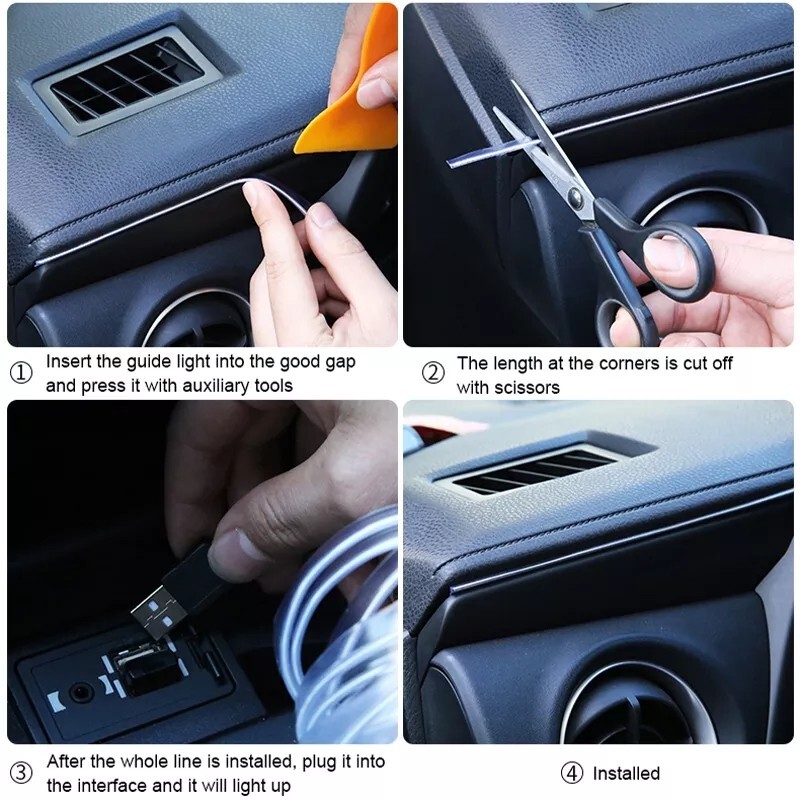 ① Insert the guide light into the good gap and press it with auxiliary tools

② The length at the corners is cut off with scissors

③ After the whole line is installed, plug it into the interface and it will light up

④ Installed