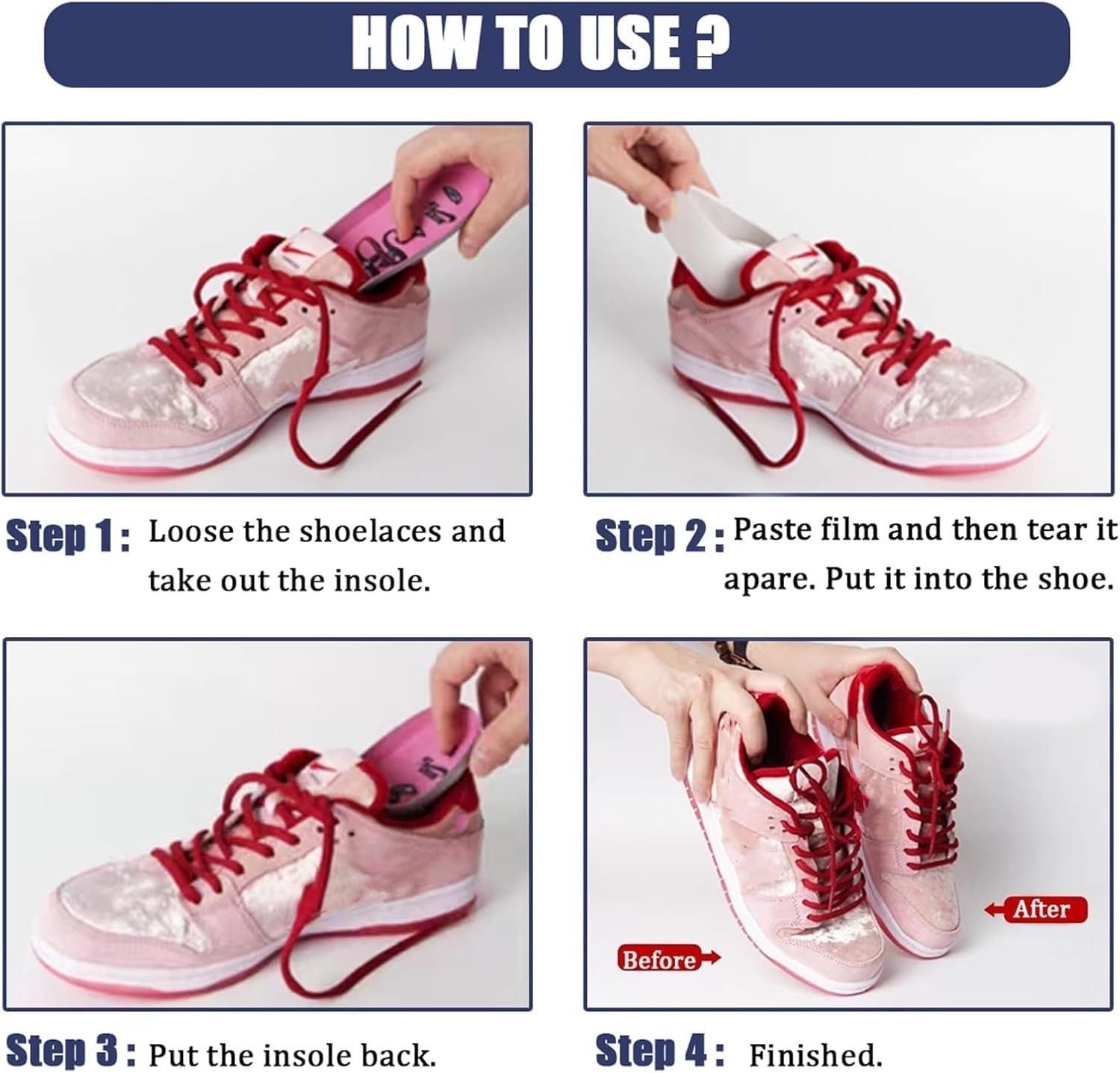 HOW TO USE ?

Step 1 : Loose the shoelaces and take out the insole.

Step 2 : Paste film and then tear it apare. Put it into the shoe.

Step 3 : Put the insole back.

Before

After

Step 4 : Finished.