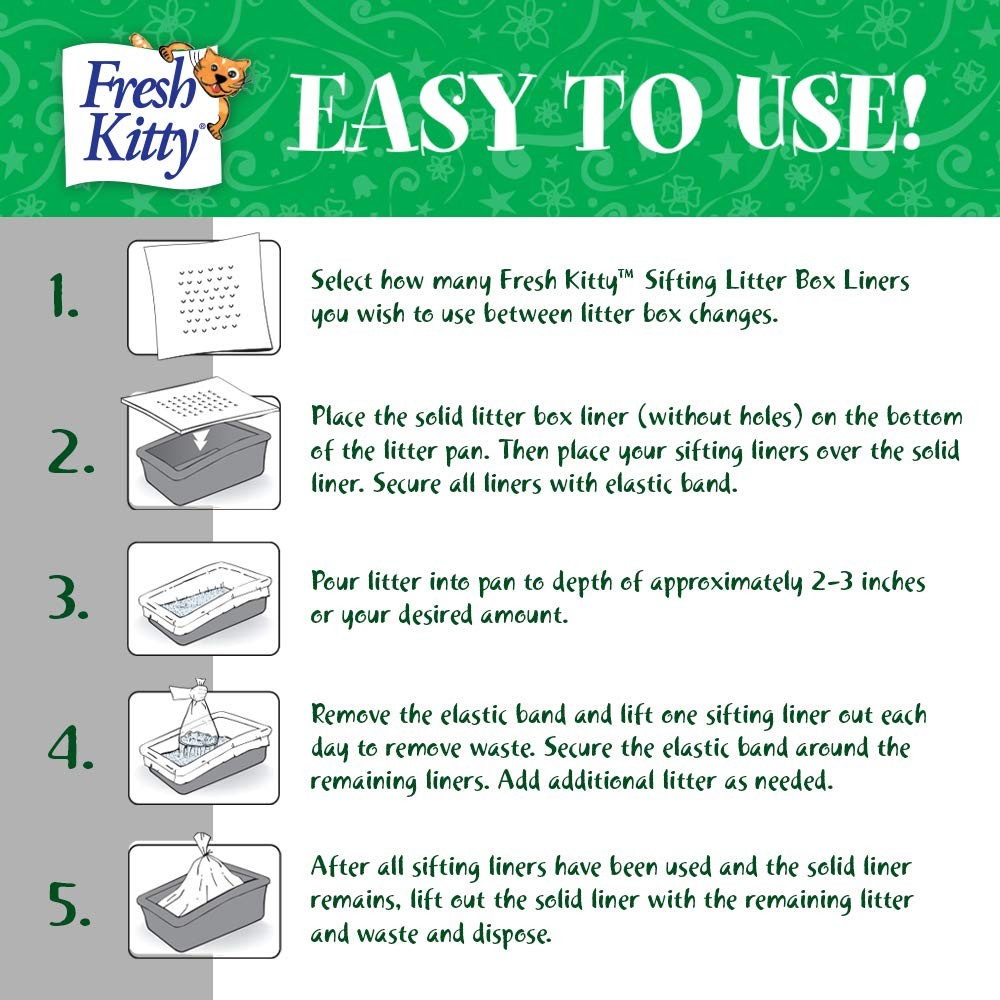 Fresh Kitty®

EASY TO USE!

1. Select how many Fresh Kitty™ Sifting Litter Box Liners you wish to use between litter box changes.

2. Place the solid litter box liner (without holes) on the bottom of the litter pan. Then place your sifting liners over the solid liner. Secure all liners with elastic band.

3. Pour litter into pan to depth of approximately 2-3 inches or your desired amount.

4. Remove the elastic band and lift one sifting liner out each day to remove waste. Secure the elastic band around the remaining liners. Add additional litter as needed.

5. After all sifting liners have been used and the solid liner remains, lift out the solid liner with the remaining litter and waste and dispose.