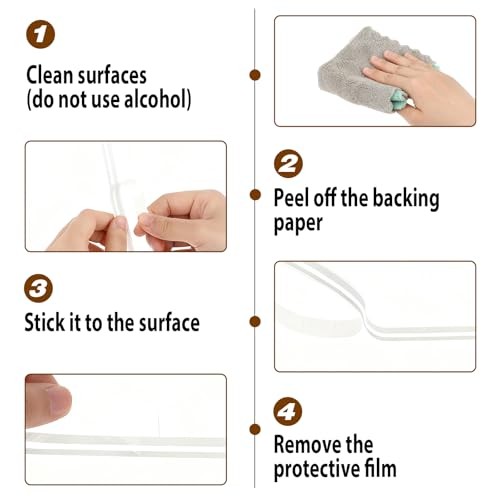 1
Clean surfaces
(do not use alcohol)

2
Peel off the backing paper

3
Stick it to the surface

4
Remove the protective film