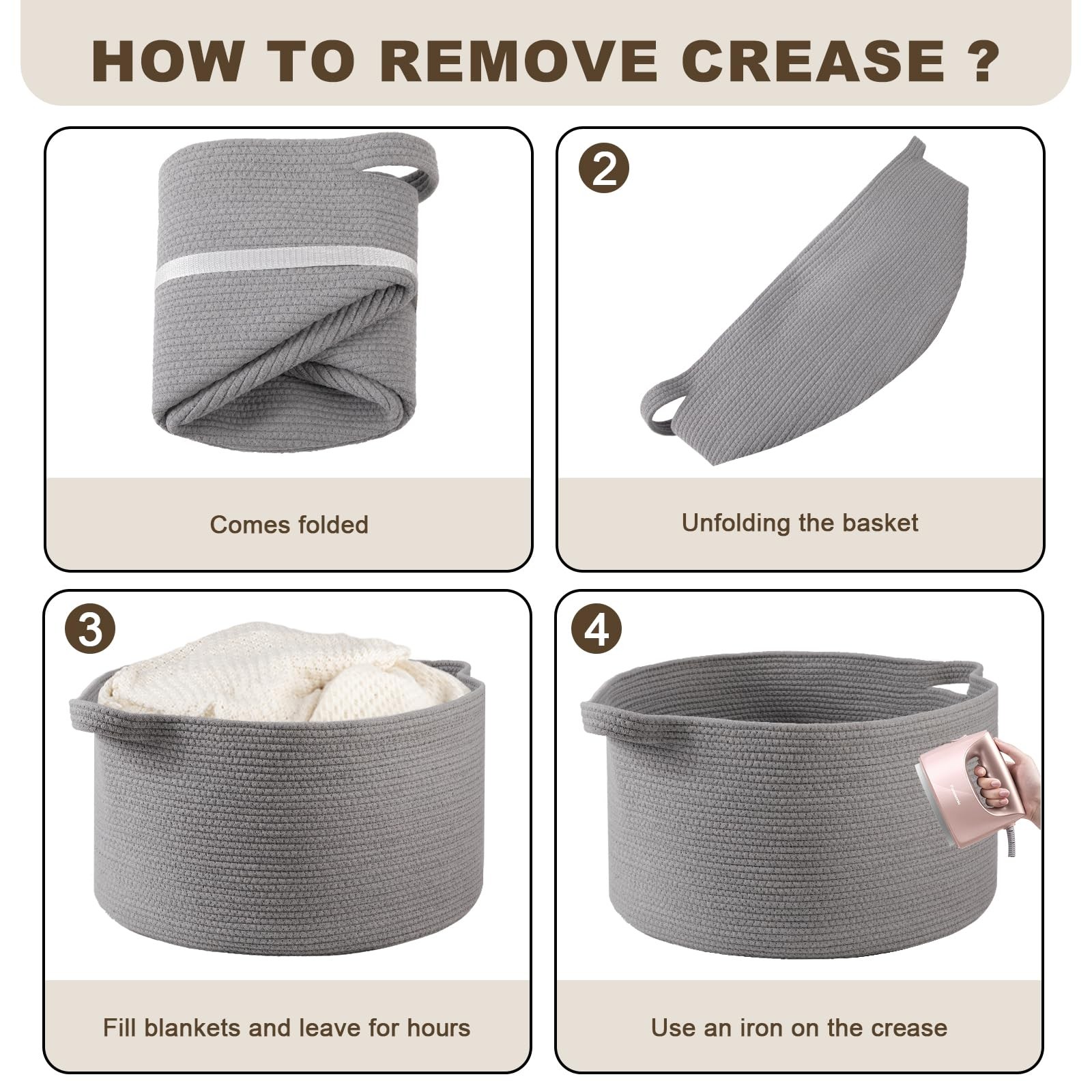 HOW TO REMOVE CREASE ?

Comes folded

2

Unfolding the basket

3

Fill blankets and leave for hours

4

Use an iron on the crease