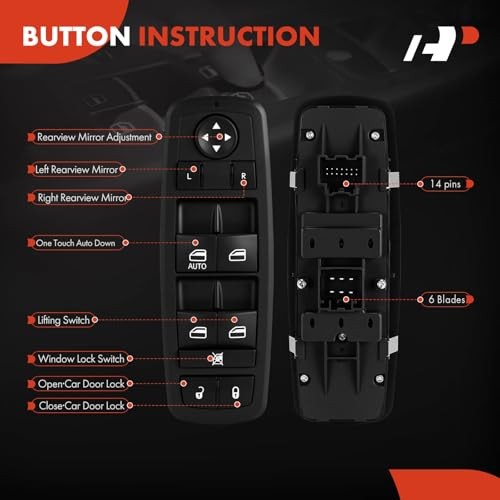 BUTTON INSTRUCTION

Rearview Mirror Adjustment

Left Rearview Mirror

Right Rearview Mirror

One Touch Auto Down

Lifting Switch

Window Lock Switch

Open-Car Door Lock

Close-Car Door Lock

L

R

AUTO

14 pins

6 Blades