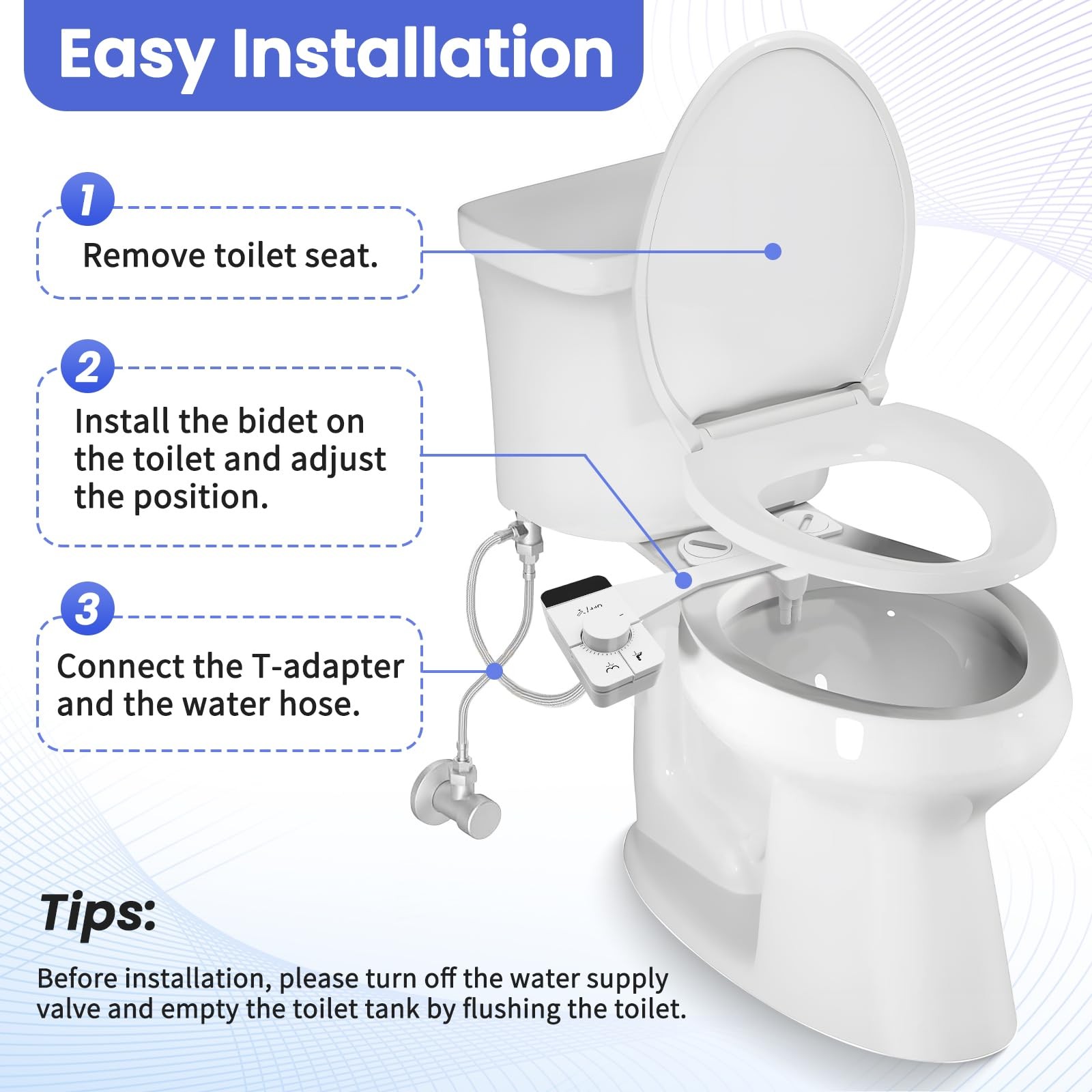 Easy Installation

1

Remove toilet seat.

2

Install the bidet on the toilet and adjust the position.

3

Connect the T-adapter and the water hose.

Tips:

Before installation, please turn off the water supply valve and empty the toilet tank by flushing the toilet.