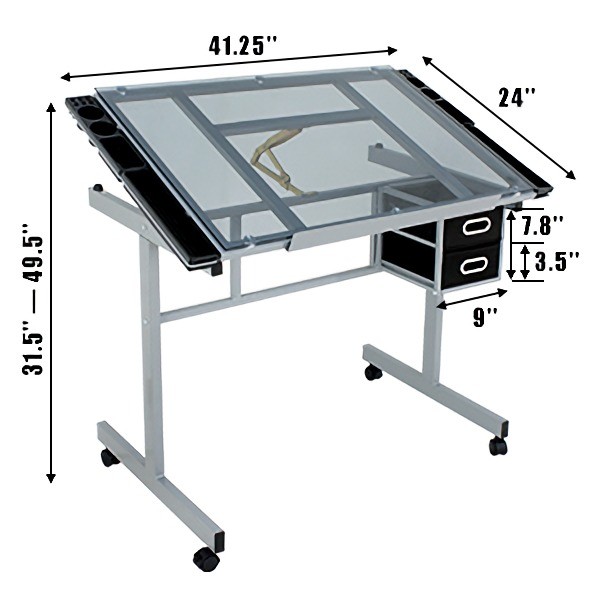 41.25''

24''

31.5'' — 49.5''

7.8''

3.5''

9''